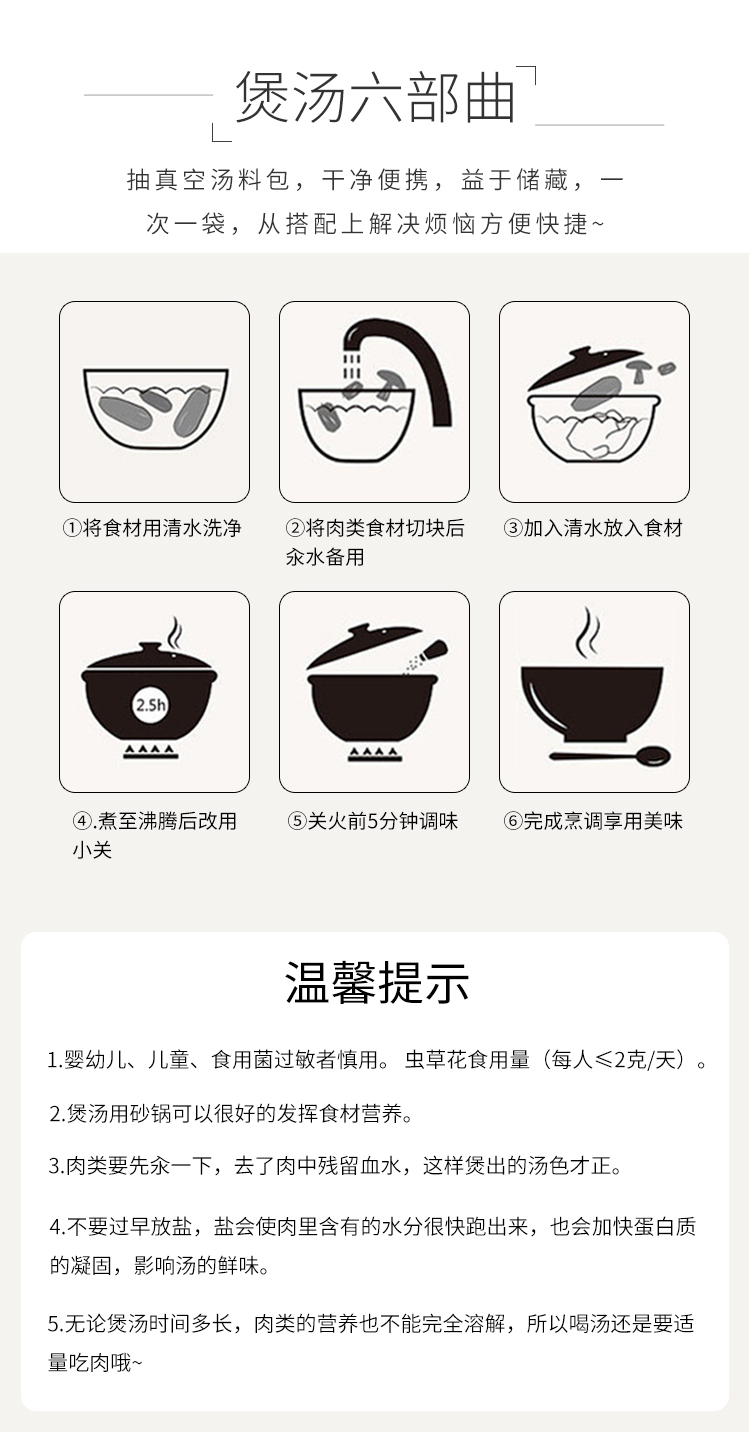 煲汤六部曲

抽真空汤料包，干净便携，益于储藏，一次一袋，从搭配上解决烦恼方便快捷~

①将食材用清水洗净

②将肉类食材切块后汆水备用

③加入清水放入食材

2.5h

④.煮至沸腾后改用小关

⑤关火前5分钟调味

⑥完成烹调享用美味

温馨提示

1.婴幼儿、儿童、食用菌过敏者慎用。虫草花食用量（每人≤2克/天）。

2.煲汤用砂锅可以很好的发挥食材营养。

3.肉类要先汆一下，去了肉中残留血水，这样煲出的汤色才正。

4.不要过早放盐，盐会使肉里含有的水分很快跑出来，也会加快蛋白质的凝固，影响汤的鲜味。

5.无论煲汤时间多长，肉类的营养也不能完全溶解，所以喝汤还是要适量吃肉哦~