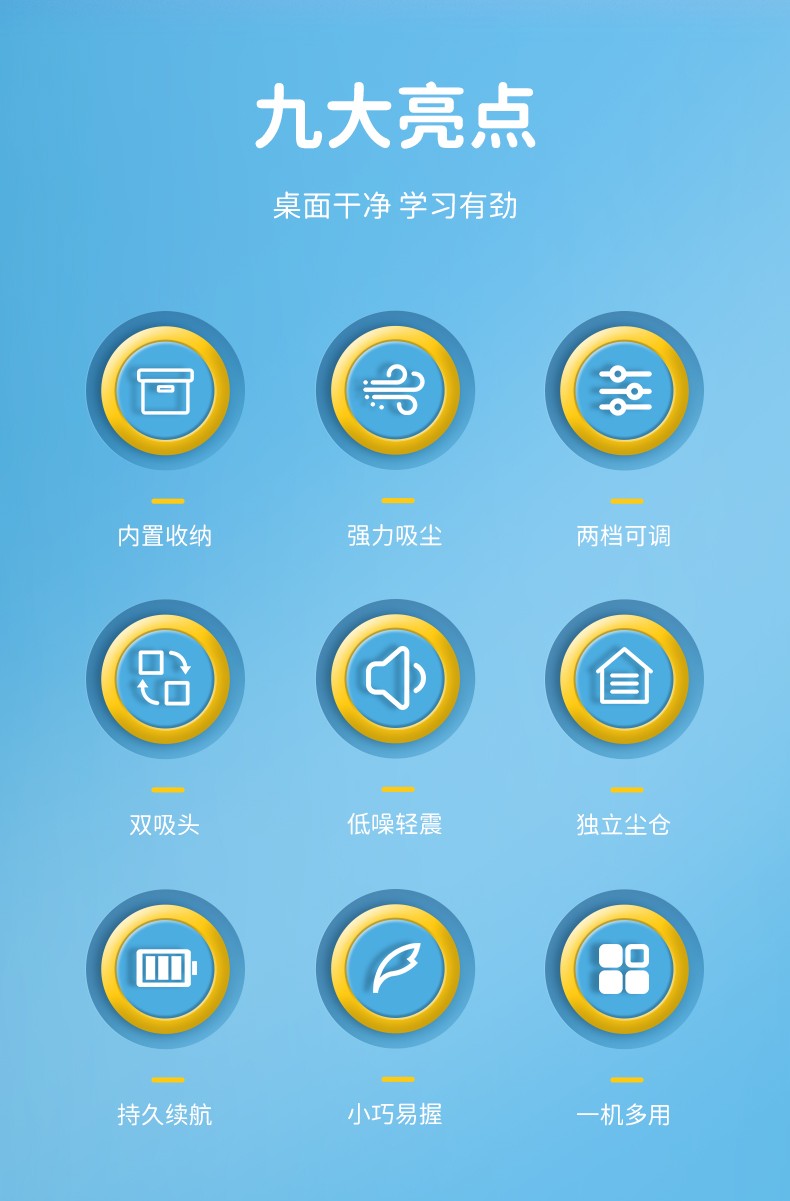 九大亮点

桌面干净 学习有劲

内置收纳

强力吸尘

两档可调

双吸头

低噪轻震

独立尘仓

持久续航

小巧易握

一机多用