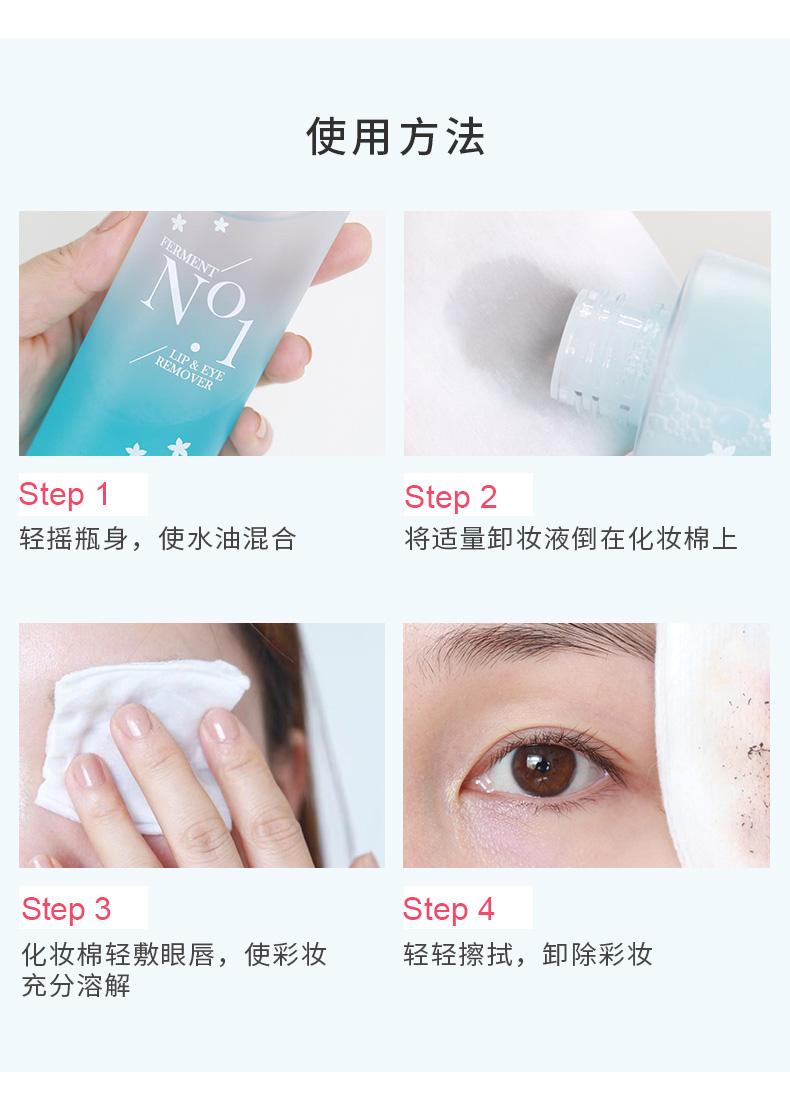 使用方法

FERMENT
No.1
LIP & EYE
REMOVER

Step 1
轻摇瓶身，使水油混合

Step 2
将适量卸妆液倒在化妆棉上

Step 3
化妆棉轻敷眼唇，使彩妆充分溶解

Step 4
轻轻擦拭，卸除彩妆