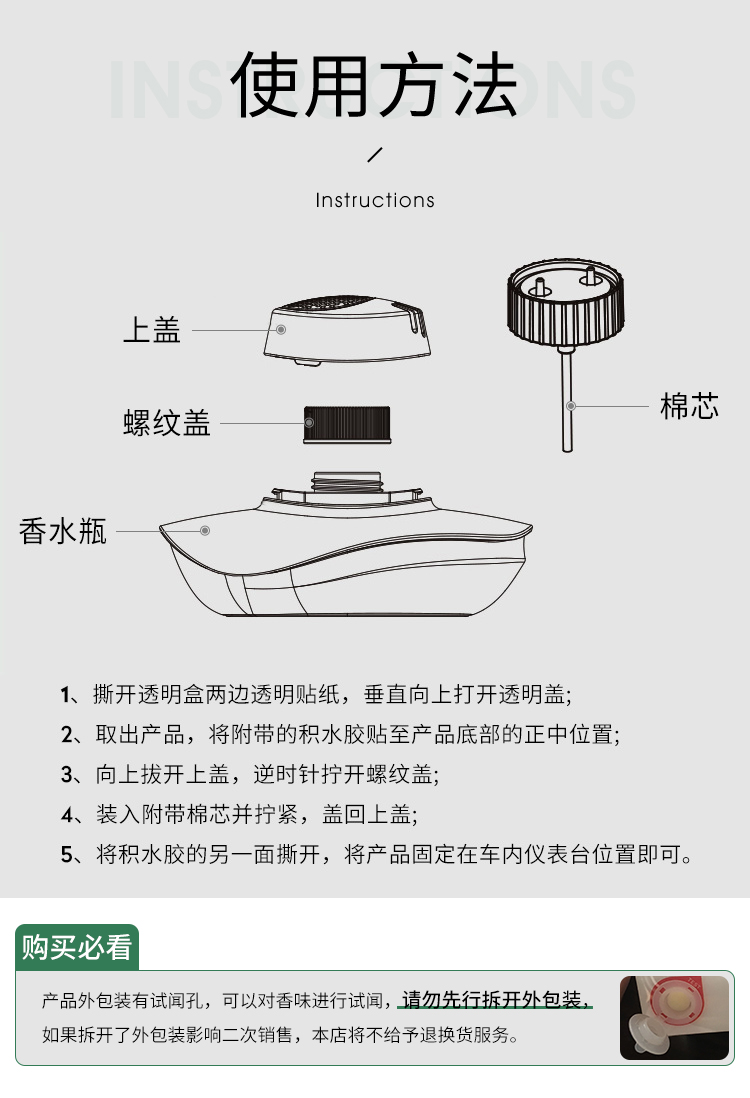 INSTRUCTIONS
使用方法
/
Instructions

上盖
螺纹盖
香水瓶
棉芯

1、撕开透明盒两边透明贴纸，垂直向上打开透明盖;
2、取出产品，将附带的积水胶贴至产品底部的正中位置;
3、向上拔开上盖，逆时针拧开螺纹盖;
4、装入附带棉芯并拧紧，盖回上盖;
5、将积水胶的另一面撕开，将产品固定在车内仪表台位置即可。

购买必看
产品外包装有试闻孔，可以对香味进行试闻，请勿先行拆开外包装，如果拆开了外包装影响二次销售，本店将不给予退换货服务。