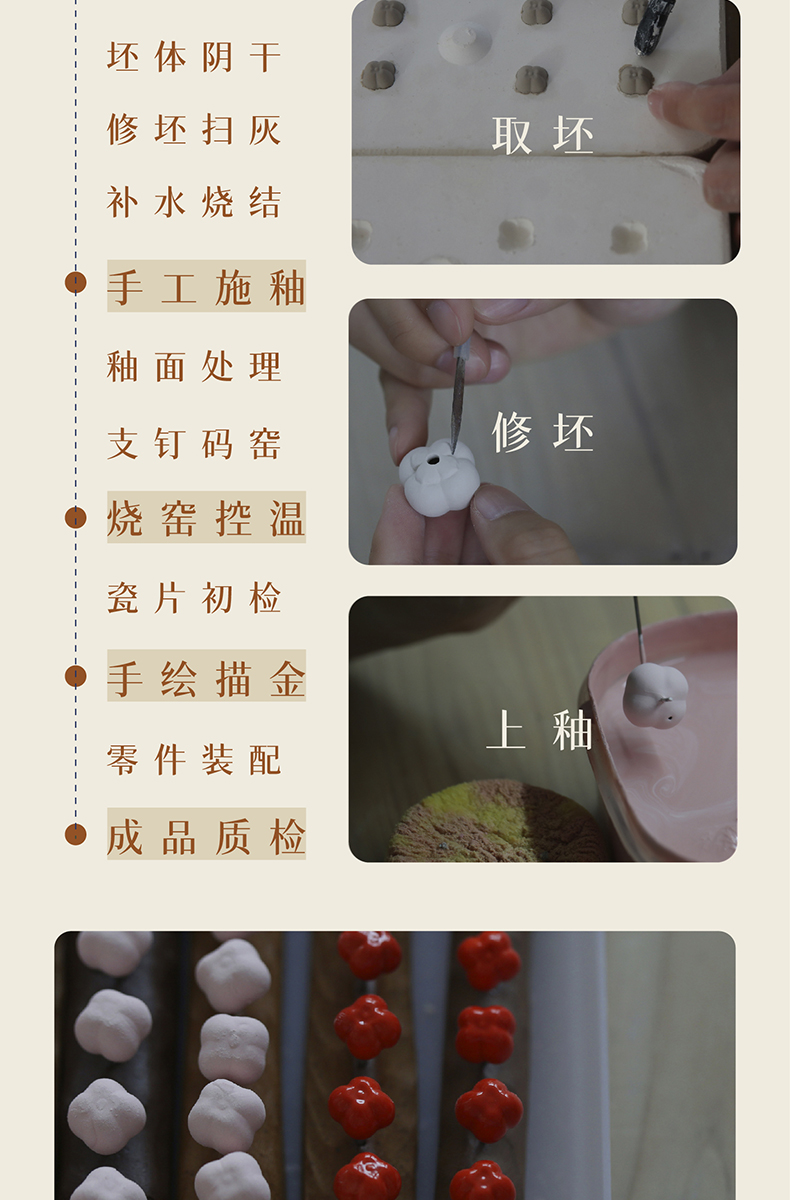 坯体阴干

修坯扫灰

补水烧结

手工施釉

釉面处理

支钉码窑

烧窑控温

瓷片初检

手绘描金

零件装配

成品质检

取坯

修坯

上釉