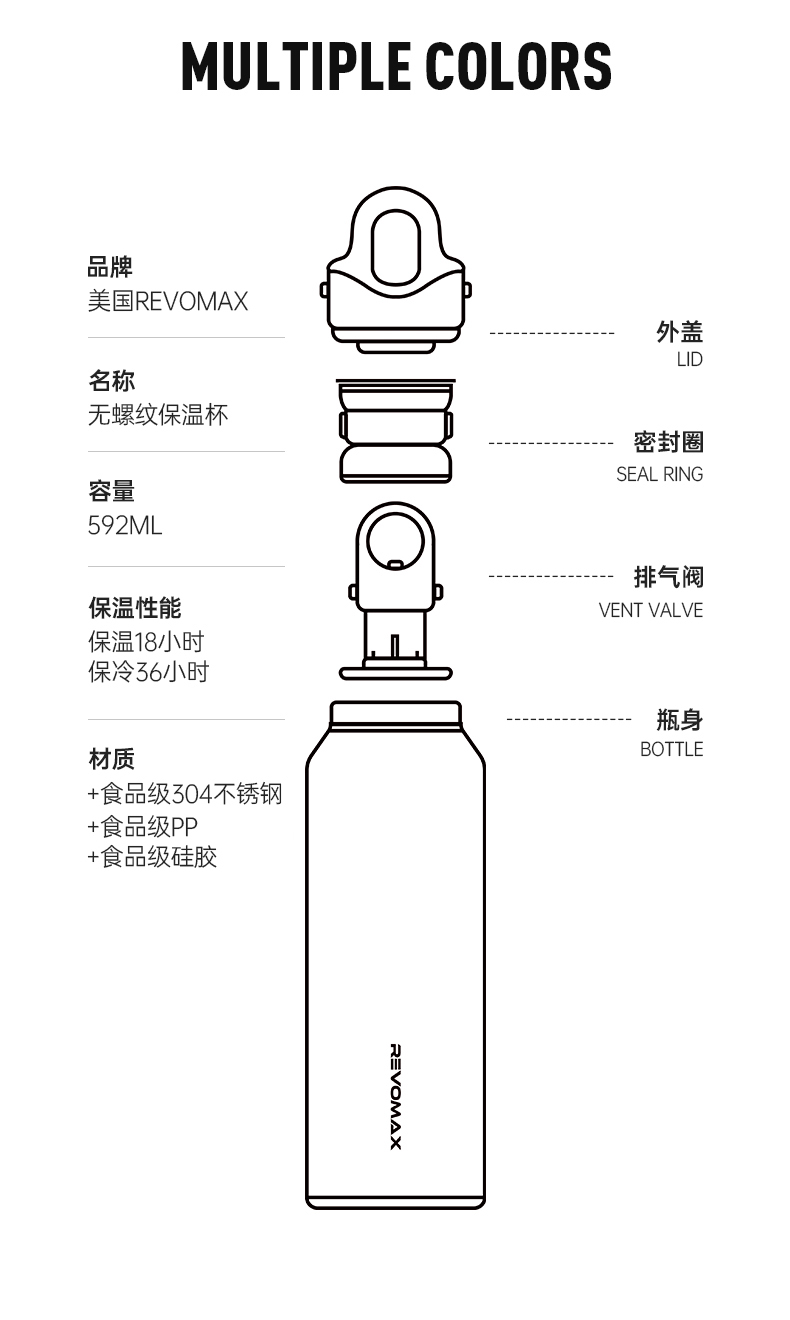 MULTIPLE COLORS

品牌
美国REVOMAX

名称
无螺纹保温杯

容量
592ML

保温性能
保温18小时
保冷36小时

材质
+食品级304不锈钢
+食品级PP
+食品级硅胶

外盖
LID

密封圈
SEAL RING

排气阀
VENT VALVE

瓶身
BOTTLE

REVOMAX