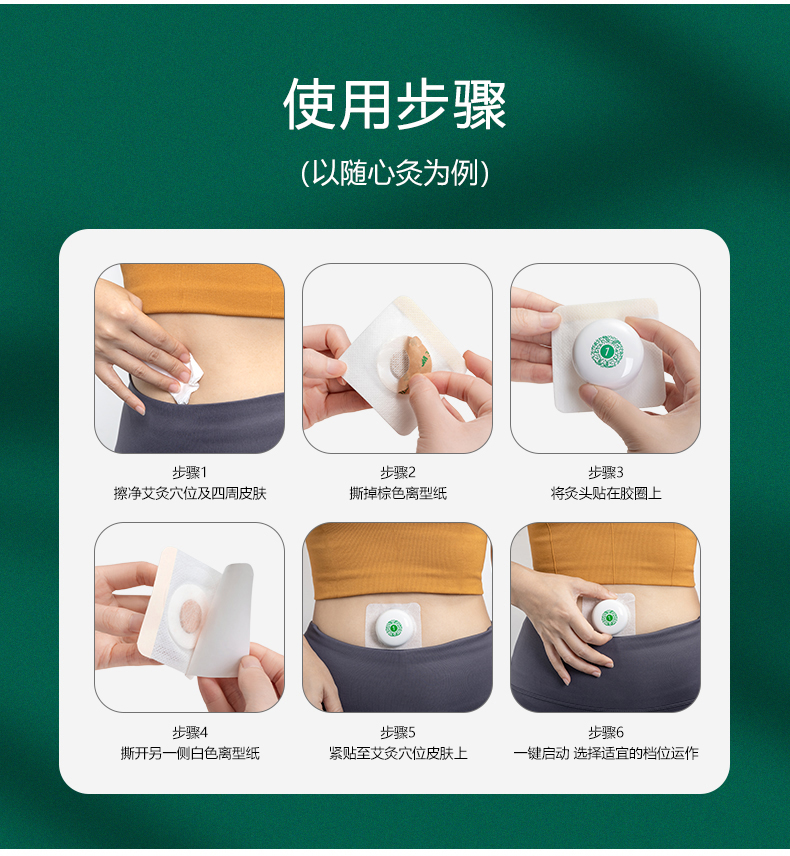 使用步骤

（以随心灸为例）

步骤1
擦净艾灸穴位及四周皮肤

步骤2
撕掉棕色离型纸

步骤3
将灸头贴在胶圈上

步骤4
撕开另一侧白色离型纸

步骤5
紧贴至艾灸穴位皮肤上

步骤6
一键启动 选择适宜的档位运作