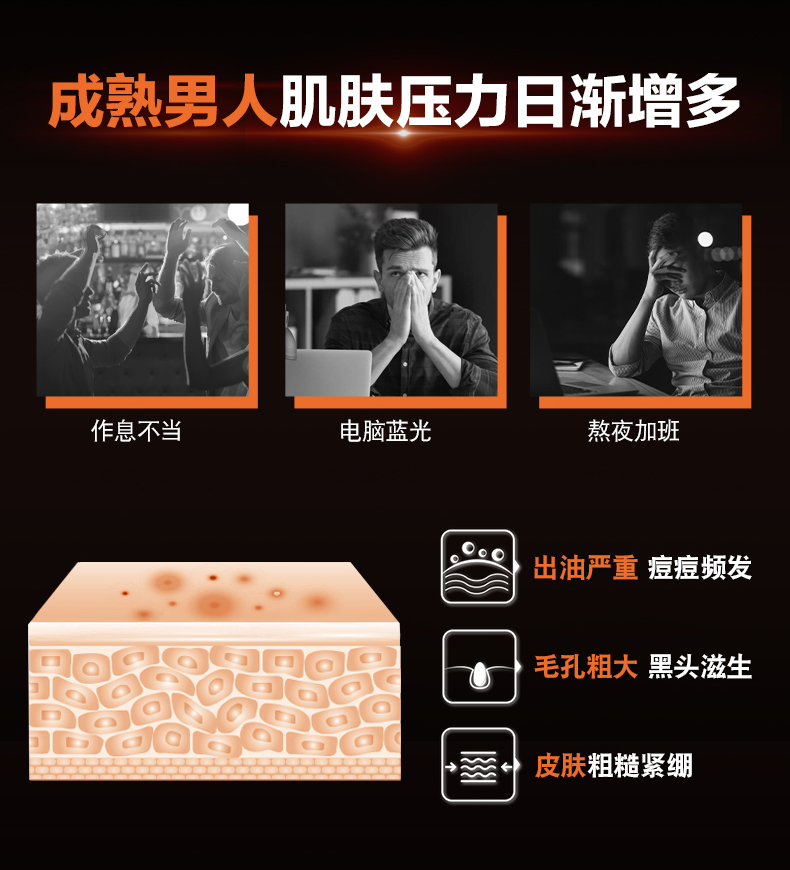 成熟男人肌肤压力日渐增多

作息不当

电脑蓝光

熬夜加班

出油严重 痘痘频发

毛孔粗大 黑头滋生

皮肤粗糙紧绷