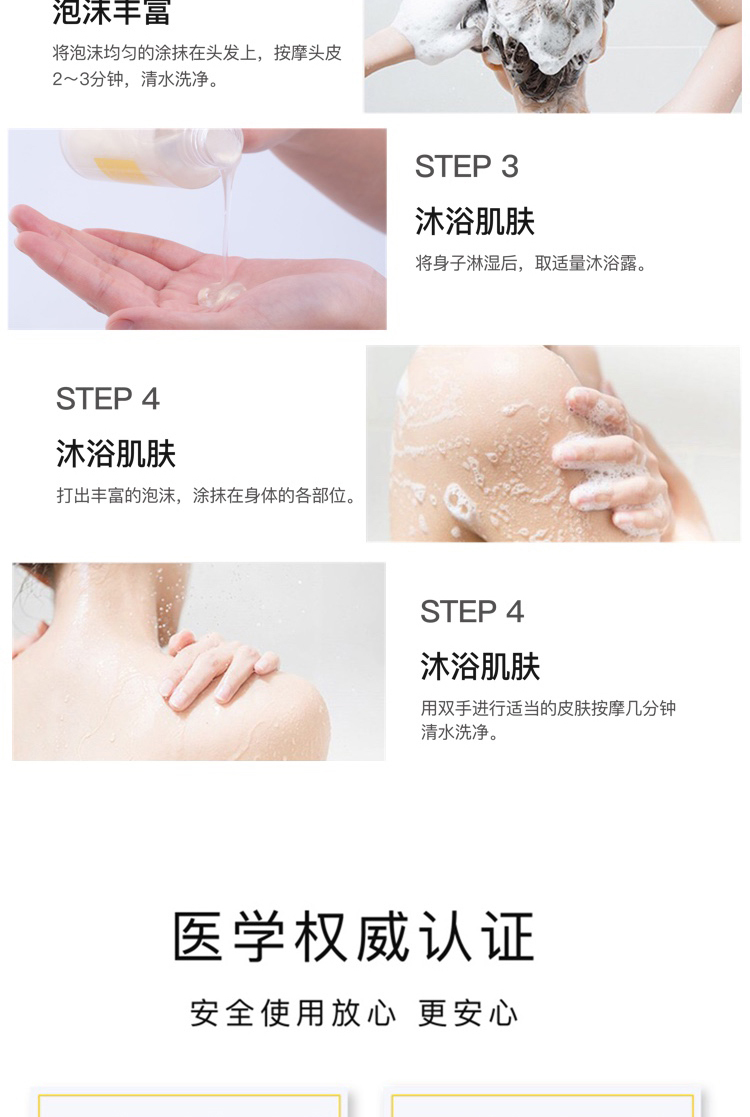 泡沫丰富

将泡沫均匀的涂抹在头发上，按摩头皮2～3分钟，清水洗净。

STEP 3

沐浴肌肤

将身子淋湿后，取适量沐浴露。

STEP 4

沐浴肌肤

打出丰富的泡沫，涂抹在身体的各部位。

STEP 4

沐浴肌肤

用双手进行适当的皮肤按摩几分钟清水洗净。

医学权威认证

安全使用放心 更安心