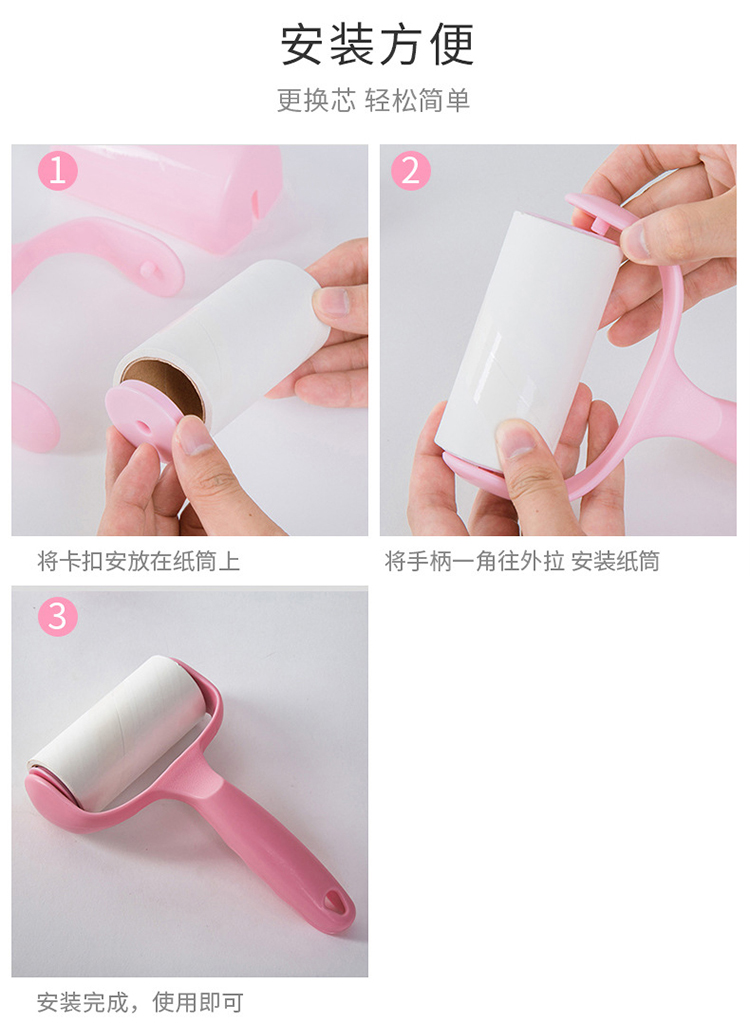 安装方便

更换芯 轻松简单

1

将卡扣安放在纸筒上

2

将手柄一角往外拉 安装纸筒

3

安装完成，使用即可