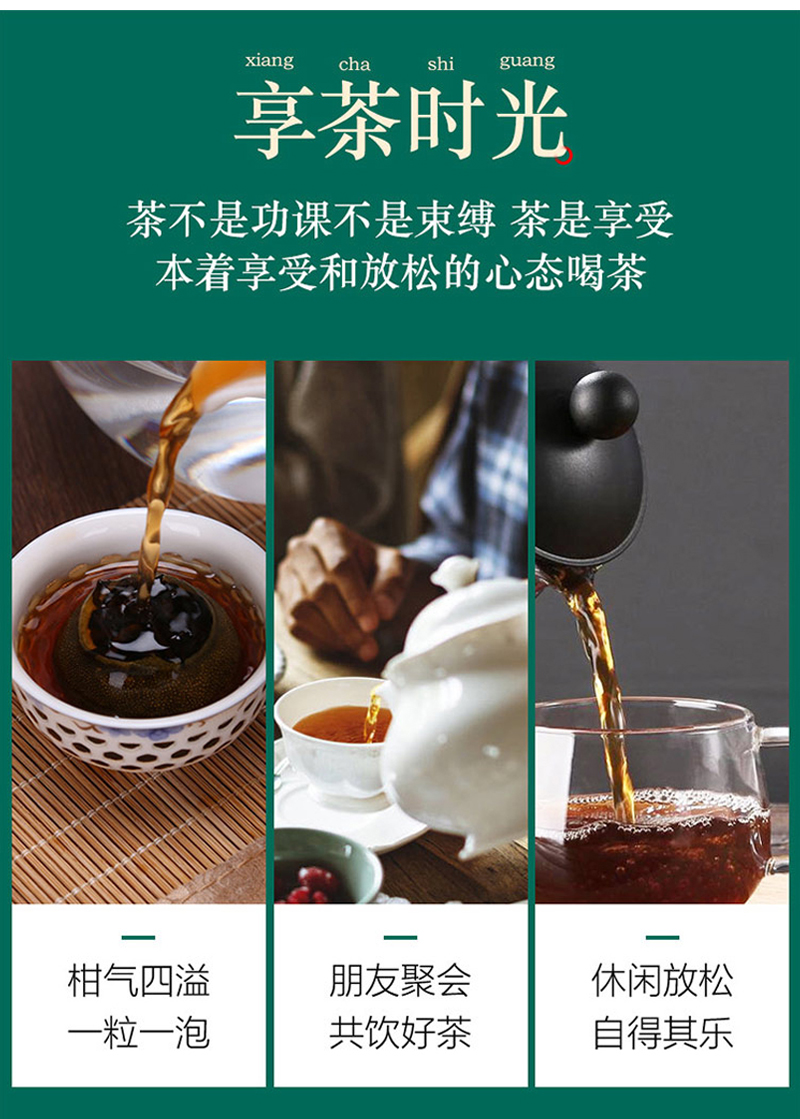 xiang cha shi guang

享茶时光

茶不是功课不是束缚 茶是享受
本着享受和放松的心态喝茶

柑气四溢
一粒一泡

朋友聚会
共饮好茶

休闲放松
自得其乐