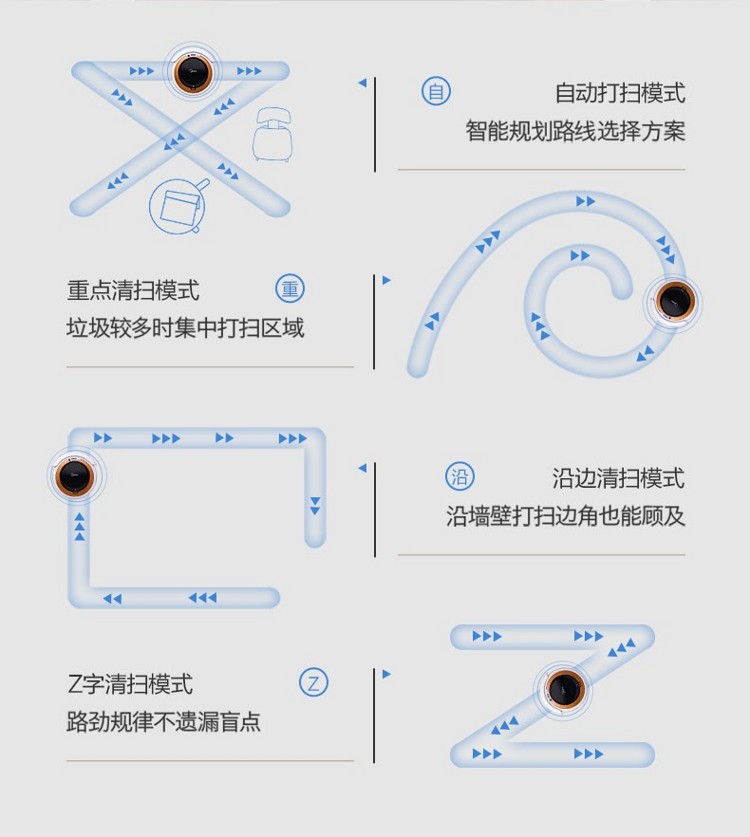 自

自动打扫模式
智能规划路线选择方案

重点清扫模式

重

垃圾较多时集中打扫区域

沿

沿边清扫模式
沿墙壁打扫边角也能顾及

Z字清扫模式

Z

路劲规律不遗漏盲点