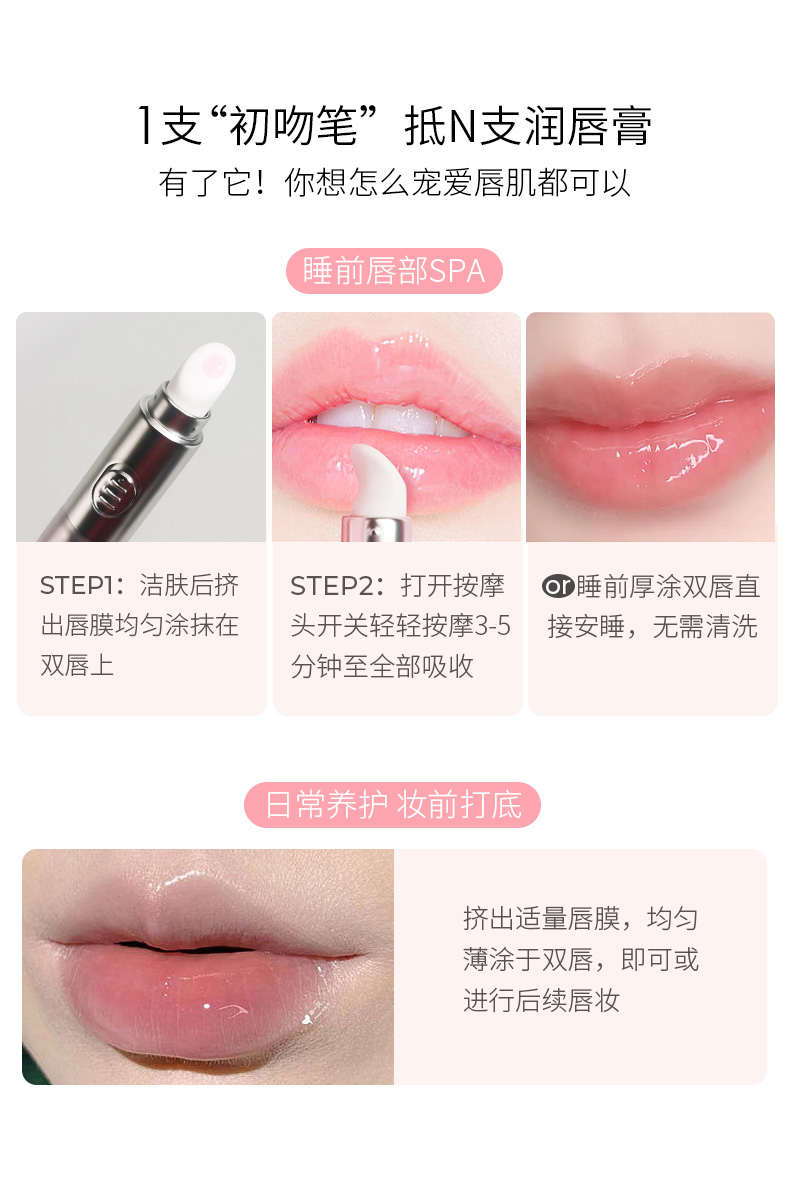 1支“初吻笔”抵N支润唇膏
有了它！你想怎么宠爱唇肌都可以

睡前唇部SPA

STEP1：洁肤后挤出唇膜均匀涂抹在双唇上

STEP2：打开按摩头开关轻轻按摩3-5分钟至全部吸收

or 睡前厚涂双唇直接安睡，无需清洗

日常养护 妆前打底

挤出适量唇膜，均匀薄涂于双唇，即可或进行后续唇妆