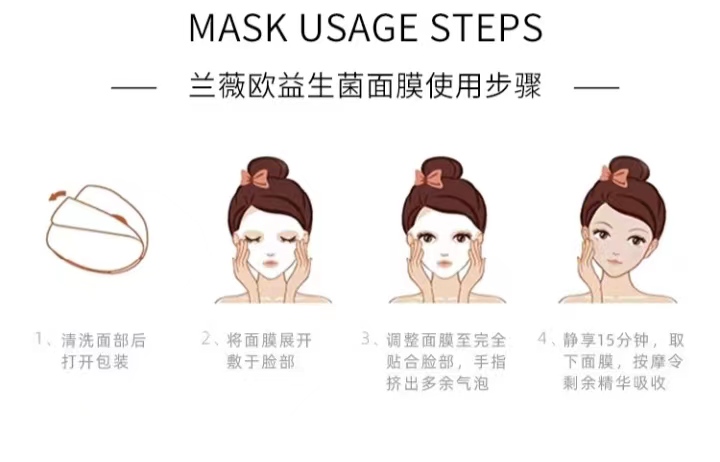 MASK USAGE STEPS

— 兰薇欧益生菌面膜使用步骤 —

1、清洗面部后打开包装

2、将面膜展开敷于脸部

3、调整面膜至完全贴合脸部，手指挤出多余气泡

4、静享15分钟，取下面膜，按摩令剩余精华吸收