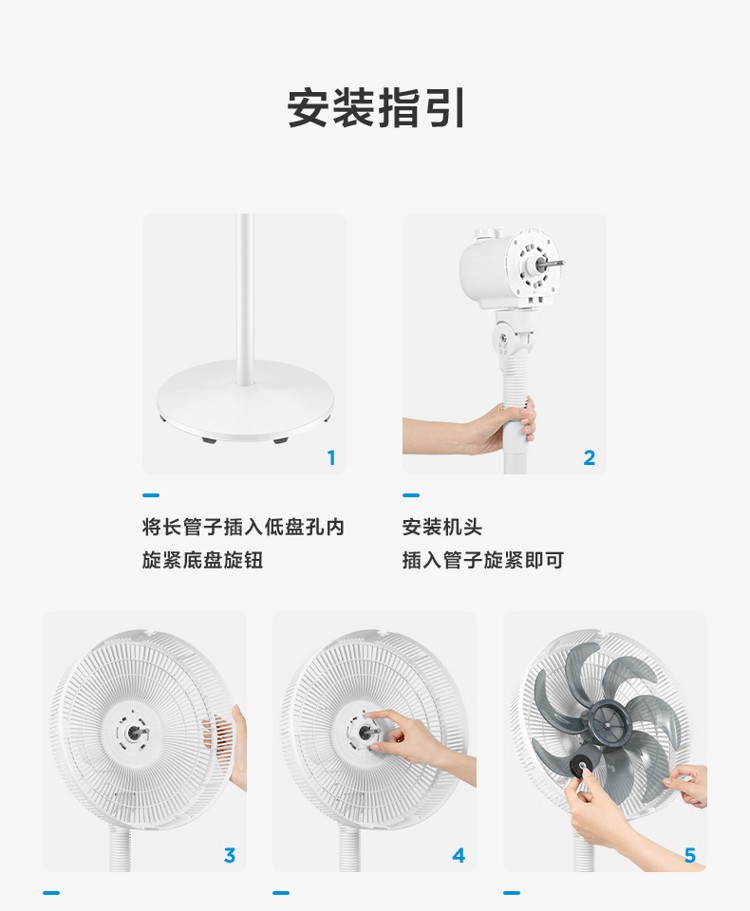 安装指引

1

将长管子插入低盘孔内
旋紧底盘旋钮

2

安装机头
插入管子旋紧即可

3

4

5