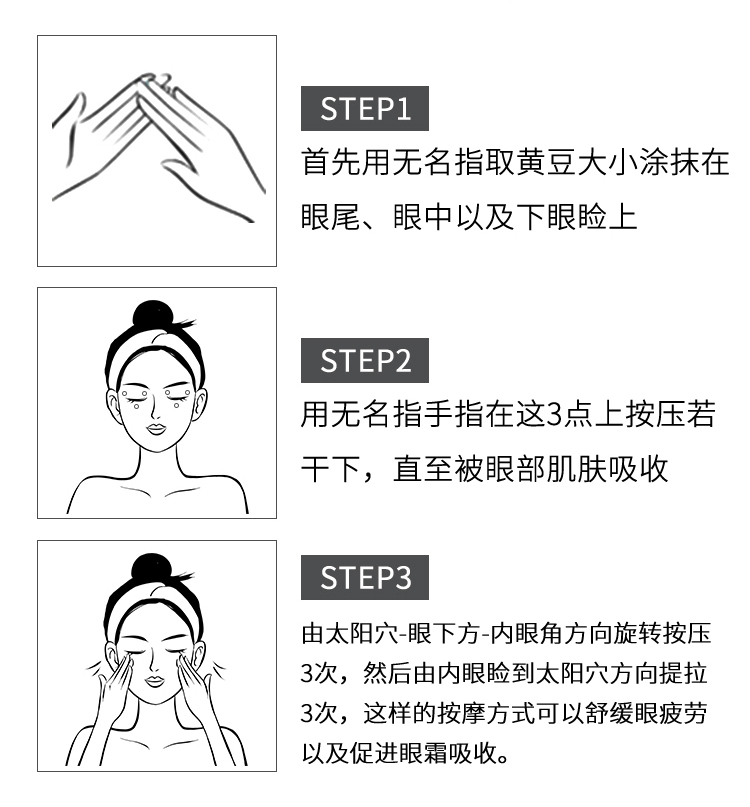 STEP1

首先用无名指取黄豆大小涂抹在眼尾、眼中以及下眼睑上

STEP2

用无名指手指在这3点上按压若干下，直至被眼部肌肤吸收

STEP3

由太阳穴-眼下方-内眼角方向旋转按压3次，然后由内眼睑到太阳穴方向提拉3次，这样的按摩方式可以舒缓眼疲劳以及促进眼霜吸收。