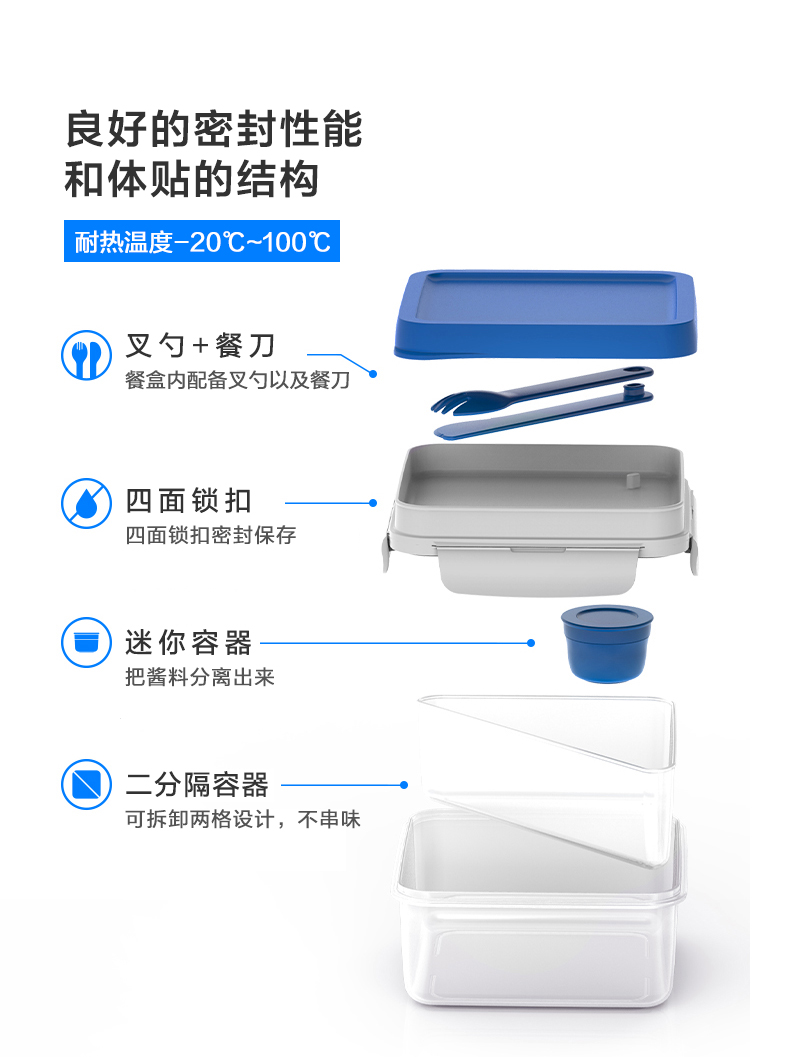 良好的密封性能
和体贴的结构

耐热温度-20℃~100℃

叉勺+餐刀
餐盒内配备叉勺以及餐刀

四面锁扣
四面锁扣密封保存

迷你容器
把酱料分离出来

二分隔容器
可拆卸两格设计，不串味