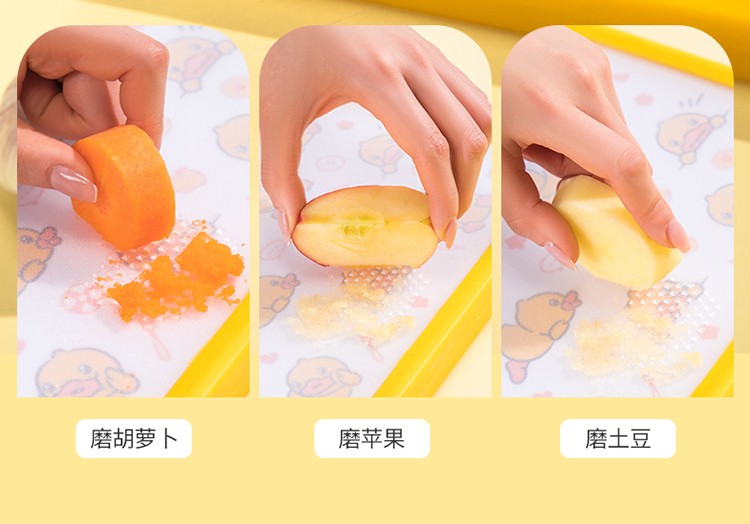 磨胡萝卜

磨苹果

磨土豆