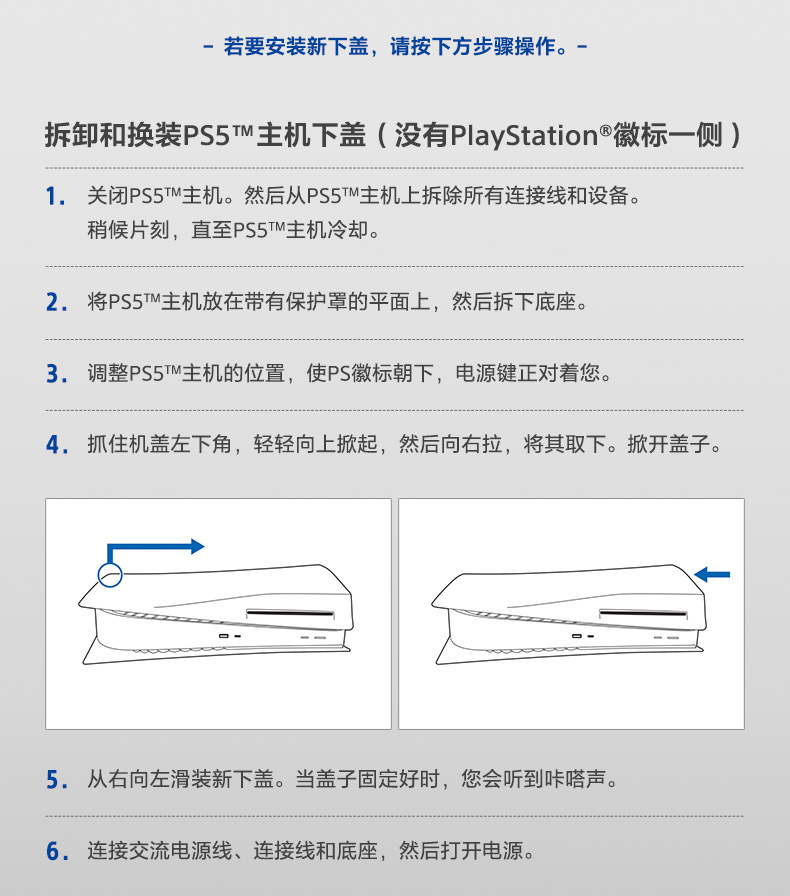 - 若要安装新下盖，请按下方步骤操作。-

拆卸和换装PS5™主机下盖（没有PlayStation®徽标一侧）

1. 关闭PS5™主机。然后从PS5™主机上拆除所有连接线和设备。
稍候片刻，直至PS5™主机冷却。

2. 将PS5™主机放在带有保护罩的平面上，然后拆下底座。

3. 调整PS5™主机的位置，使PS徽标朝下，电源键正对着您。

4. 抓住机盖左下角，轻轻向上掀起，然后向右拉，将其取下。掀开盖子。

5. 从右向左滑装新下盖。当盖子固定好时，您会听到咔嗒声。

6. 连接交流电源线、连接线和底座，然后打开电源。