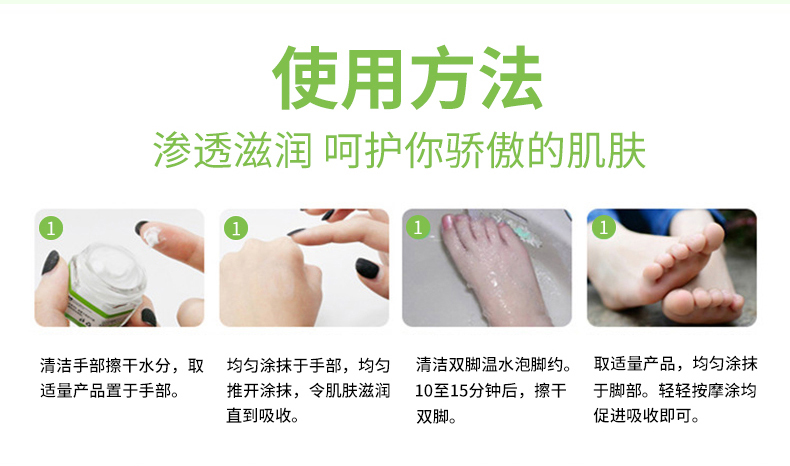 使用方法

渗透滋润 呵护你骄傲的肌肤

1

清洁手部擦干水分，取适量产品置于手部。

1

均匀涂抹于手部，均匀推开涂抹，令肌肤滋润直到吸收。

1

清洁双脚温水泡脚约。10至15分钟后，擦干双脚。

1

取适量产品，均匀涂抹于脚部。轻轻按摩涂均促进吸收即可。