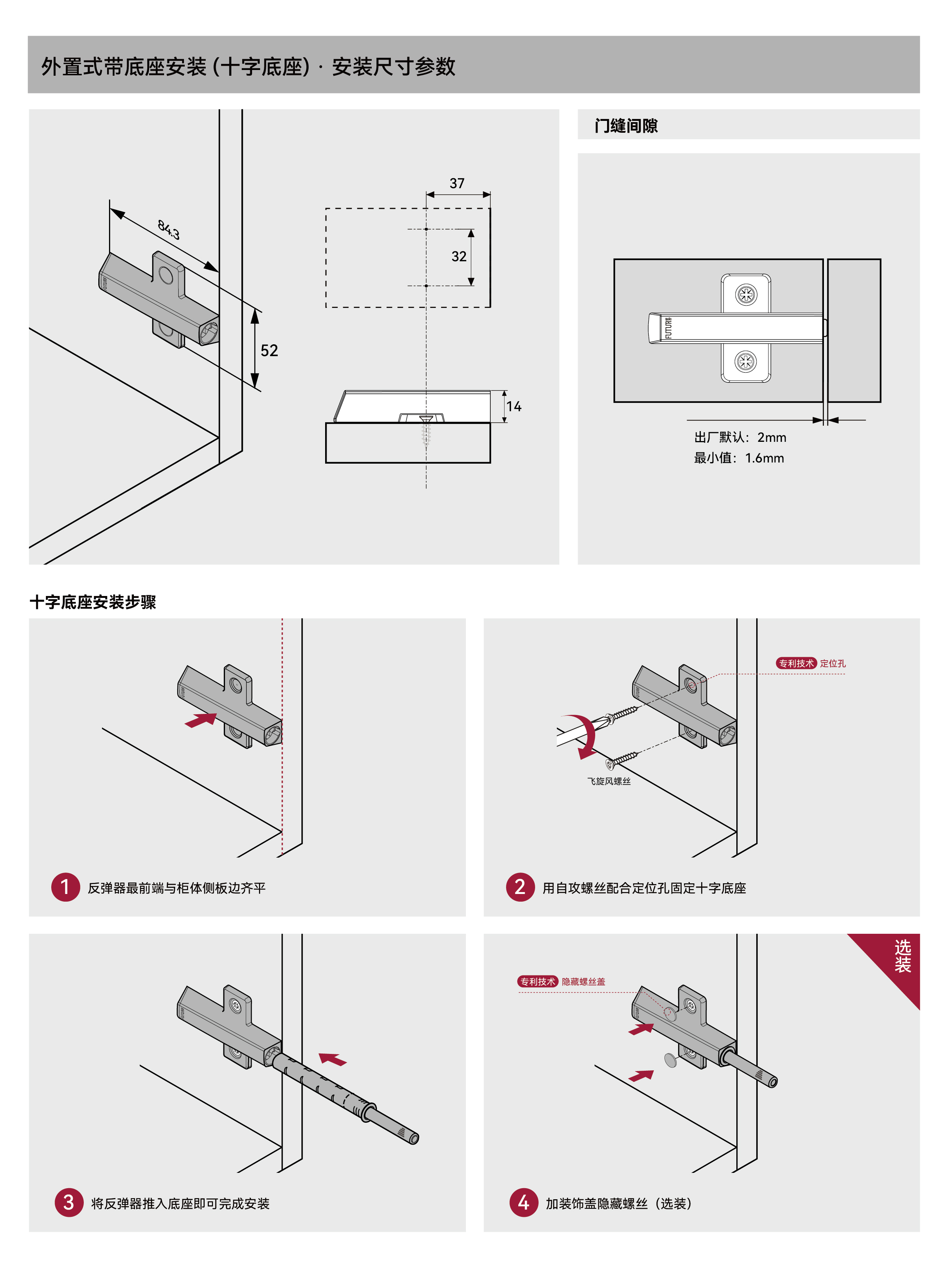 外置式带底座安装 (十字底座) · 安装尺寸参数

84.3

52

37

32

14

门缝间隙

FUTURE

出厂默认：2mm
最小值：1.6mm

十字底座安装步骤

1 反弹器最前端与柜体侧板边齐平

专利技术 定位孔

飞旋风螺丝

2 用自攻螺丝配合定位孔固定十字底座

3 将反弹器推入底座即可完成安装

选装

专利技术 隐藏螺丝盖

4 加装饰盖隐藏螺丝（选装）