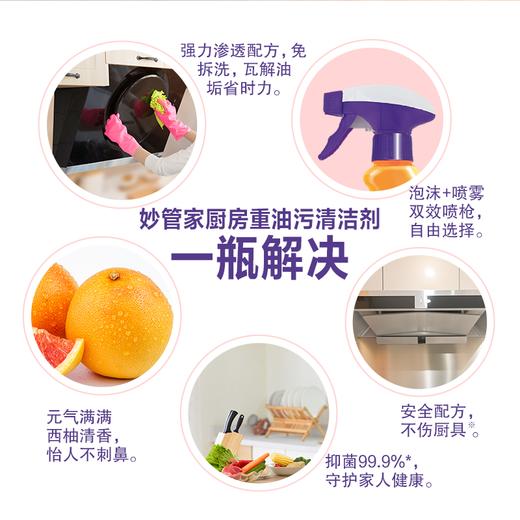 强力渗透配方，免拆洗，瓦解油垢省时力。

泡沫+喷雾双效喷枪，自由选择。

妙管家厨房重油污清洁剂

一瓶解决

元气满满西柚清香，怡人不刺鼻。

安全配方，不伤厨具※。

抑菌99.9%*，守护家人健康。