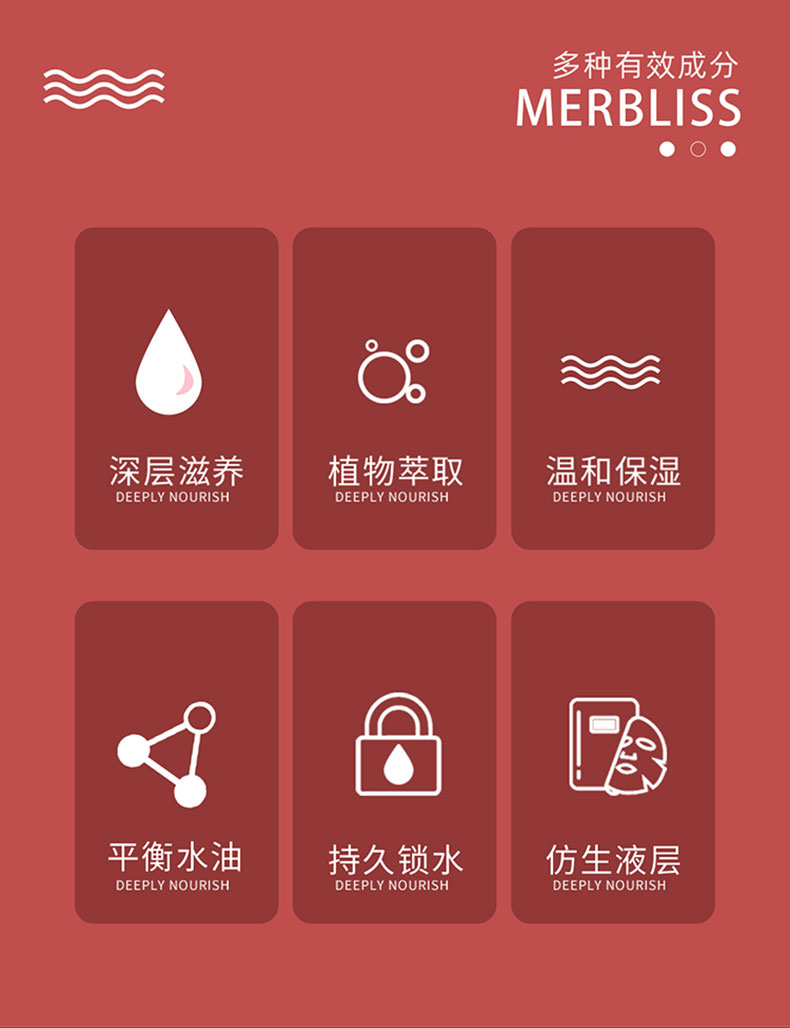 多种有效成分
MERBLISS

深层滋养
DEEPLY NOURISH

植物萃取
DEEPLY NOURISH

温和保湿
DEEPLY NOURISH

平衡水油
DEEPLY NOURISH

持久锁水
DEEPLY NOURISH

仿生液层
DEEPLY NOURISH