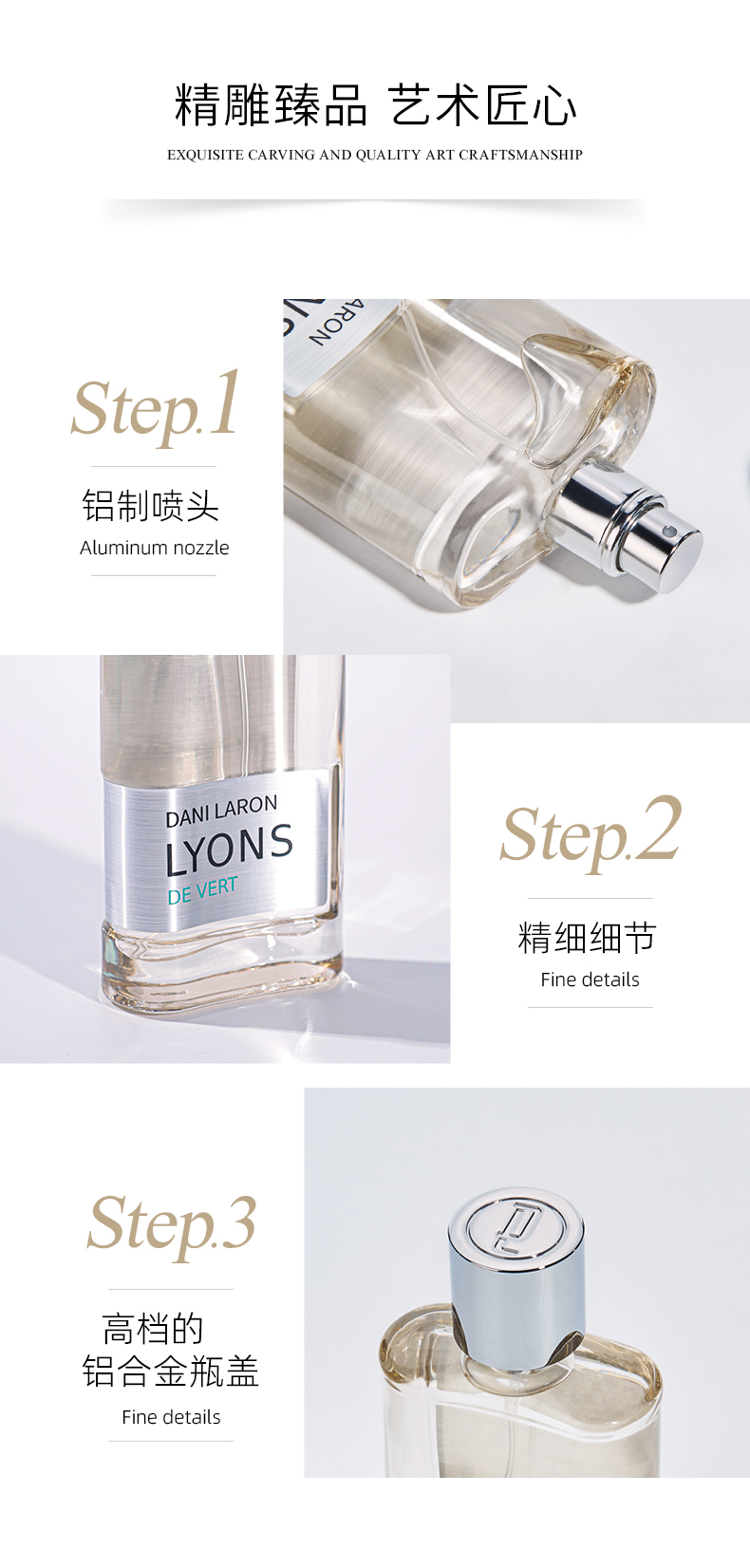 精雕臻品 艺术匠心

EXQUISITE CARVING AND QUALITY ART CRAFTSMANSHIP

Step.1

铝制喷头

Aluminum nozzle

ARON

DANI LARON

LYONS

DE VERT

Step.2

精细细节

Fine details

Step.3

高档的
铝合金瓶盖

Fine details