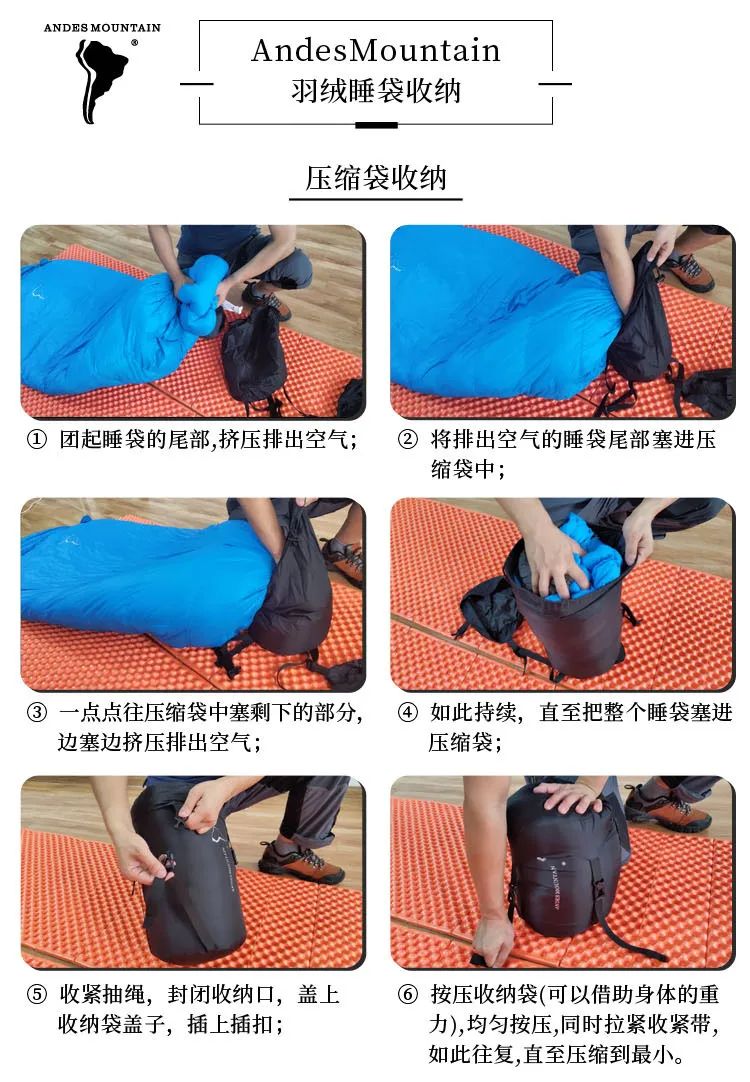 ANDES MOUNTAIN ®

AndesMountain
羽绒睡袋收纳

压缩袋收纳

① 团起睡袋的尾部,挤压排出空气;

② 将排出空气的睡袋尾部塞进压缩袋中;

③ 一点点往压缩袋中塞剩下的部分,边塞边挤压排出空气;

④ 如此持续,直至把整个睡袋塞进压缩袋;

⑤ 收紧抽绳,封闭收纳口,盖上收纳袋盖子,插上插扣;

⑥ 按压收纳袋(可以借助身体的重力),均匀按压,同时拉紧收紧带,如此往复,直至压缩到最小。