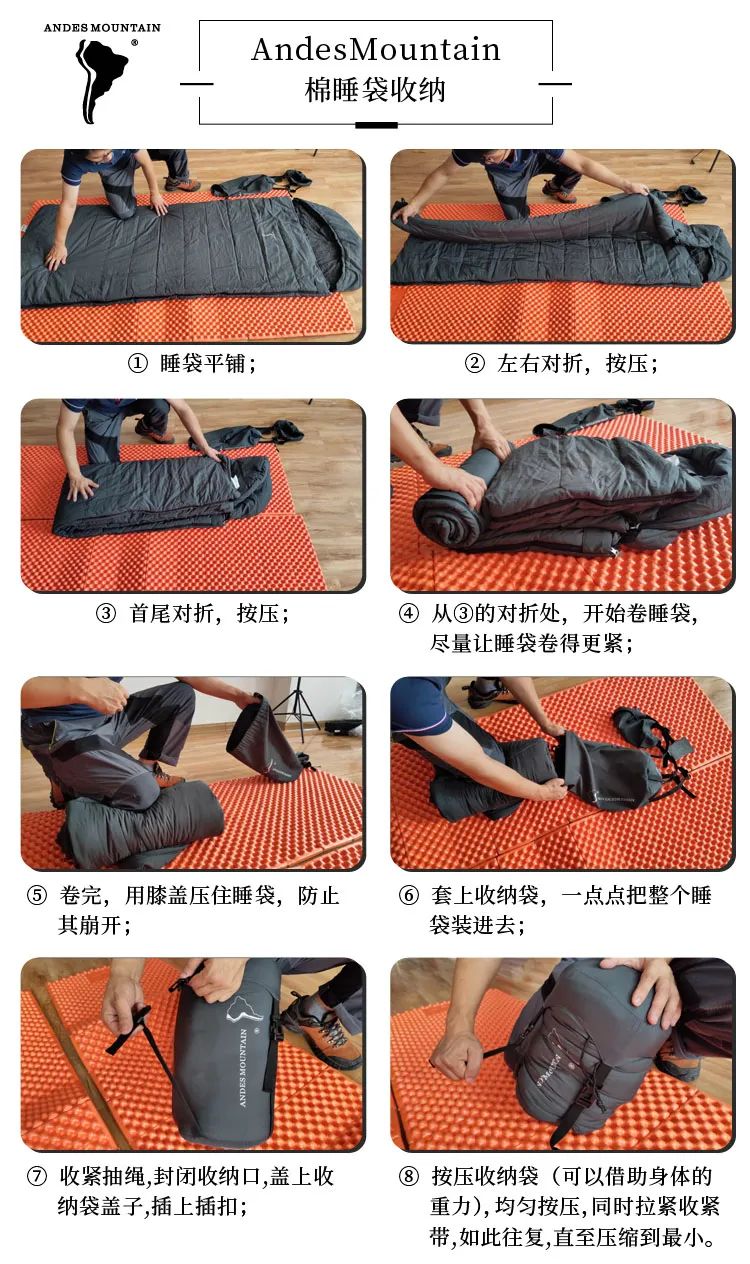 ANDES MOUNTAIN ®

AndesMountain
棉睡袋收纳

① 睡袋平铺；

② 左右对折，按压；

③ 首尾对折，按压；

④ 从③的对折处，开始卷睡袋，尽量让睡袋卷得更紧；

⑤ 卷完，用膝盖压住睡袋，防止其崩开；

⑥ 套上收纳袋，一点点把整个睡袋装进去；

ANDES MOUNTAIN

⑦ 收紧抽绳，封闭收纳口，盖上收纳袋盖子，插上插扣；

⑧ 按压收纳袋（可以借助身体的重力），均匀按压，同时拉紧收紧带，如此往复，直至压缩到最小。