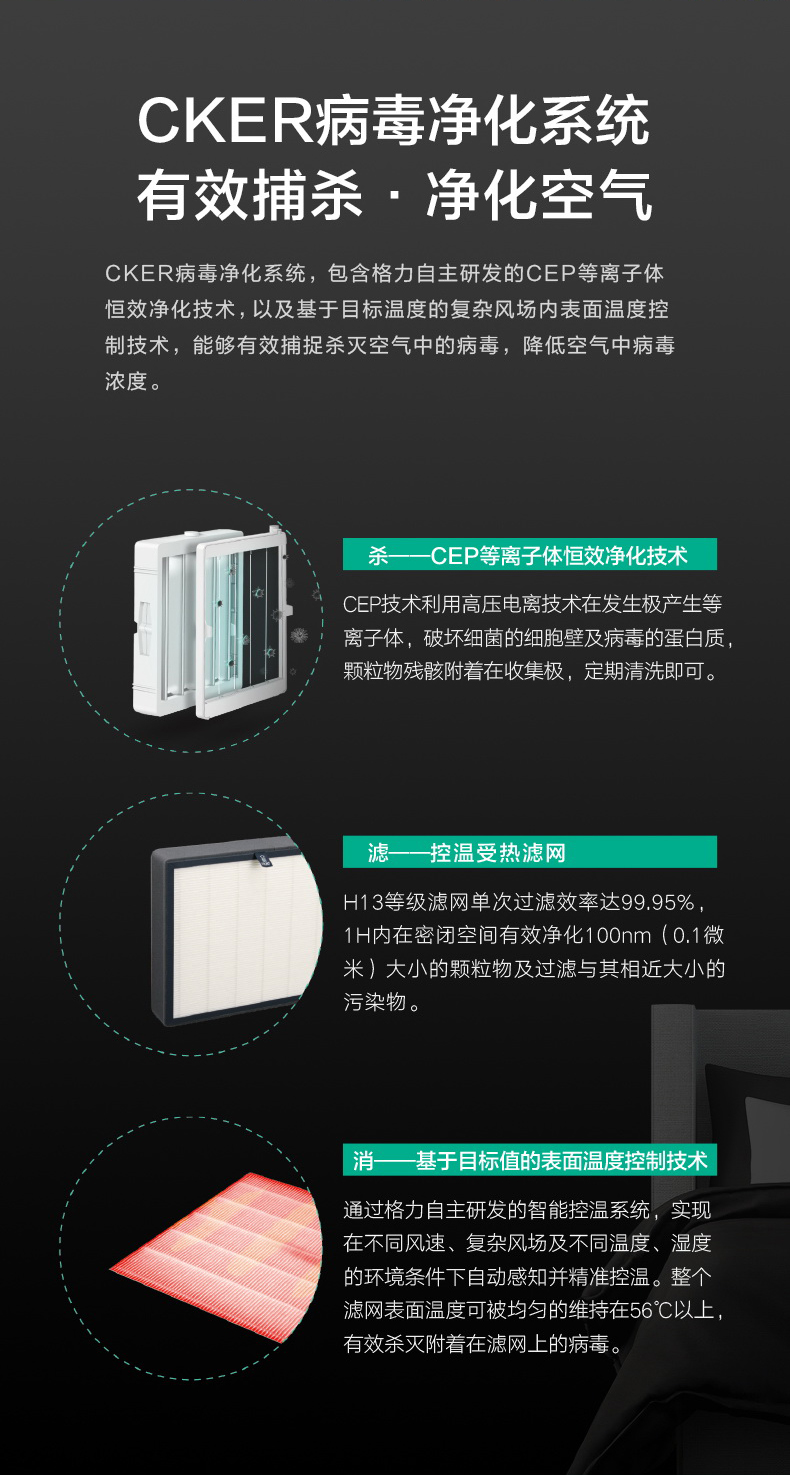 CKER病毒净化系统
有效捕杀 · 净化空气

CKER病毒净化系统，包含格力自主研发的CEP等离子体恒效净化技术，以及基于目标温度的复杂风场内表面温度控制技术，能够有效捕捉杀灭空气中的病毒，降低空气中病毒浓度。

杀——CEP等离子体恒效净化技术

CEP技术利用高压电离技术在发生极产生等离子体，破坏细菌的细胞壁及病毒的蛋白质，颗粒物残骸附着在收集极，定期清洗即可。

滤——控温受热滤网

H13等级滤网单次过滤效率达99.95%，1H内在密闭空间有效净化100nm（0.1微米）大小的颗粒物及过滤与其相近大小的污染物。

消——基于目标值的表面温度控制技术

通过格力自主研发的智能控温系统，实现在不同风速、复杂风场及不同温度、湿度的环境条件下自动感知并精准控温。整个滤网表面温度可被均匀的维持在56℃以上，有效杀灭附着在滤网上的病毒。