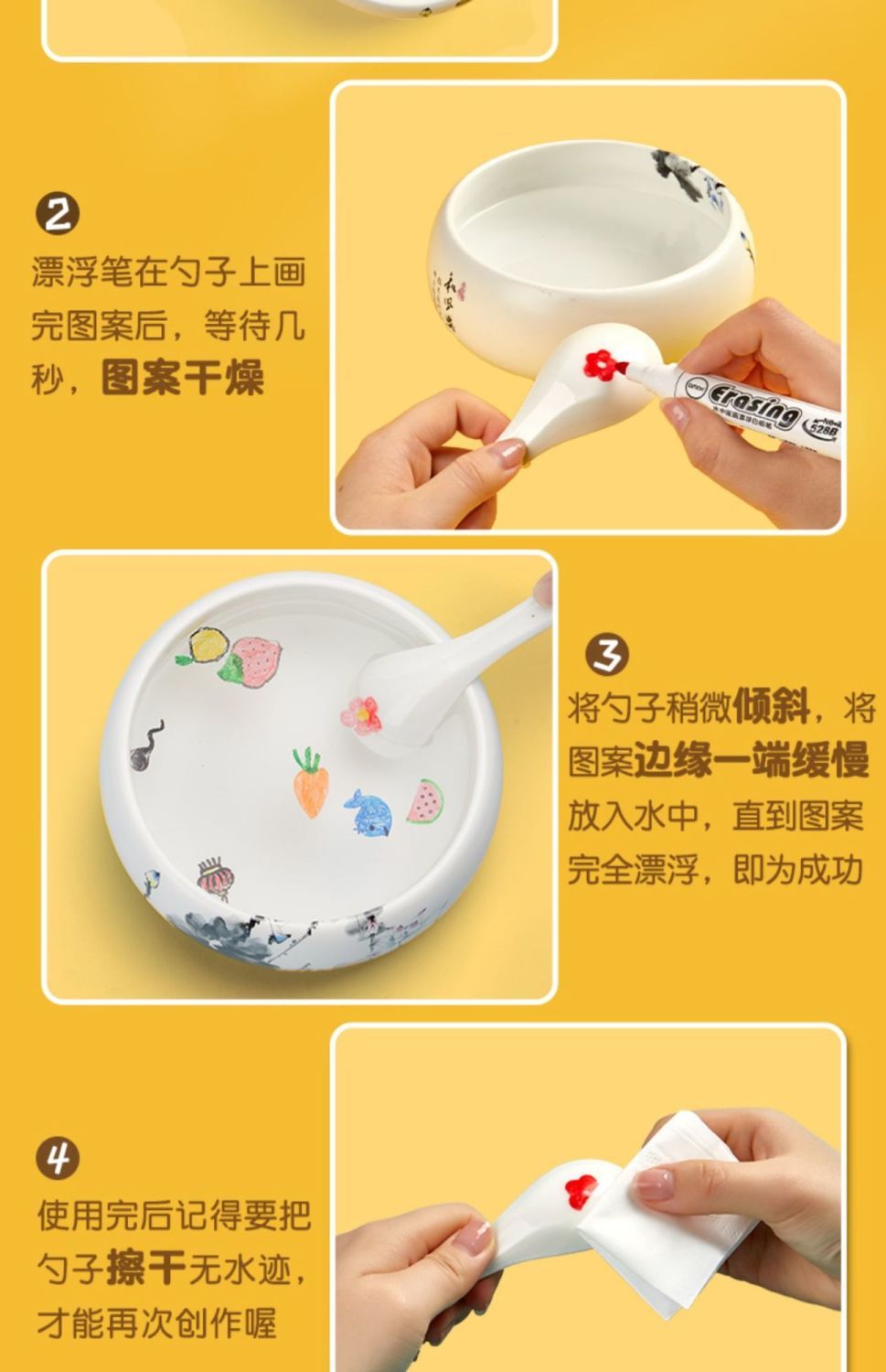 2
漂浮笔在勺子上画完图案后，等待几秒，图案干燥

Erasing
528B

3
将勺子稍微倾斜，将图案边缘一端缓慢放入水中，直到图案完全漂浮，即为成功

4
使用完后记得要把勺子擦干无水迹，才能再次创作喔