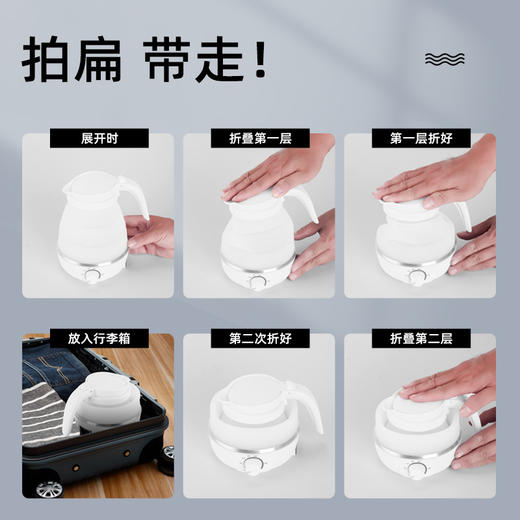 拍扁 带走！

展开时

折叠第一层

第一层折好

放入行李箱

第二次折好

折叠第二层