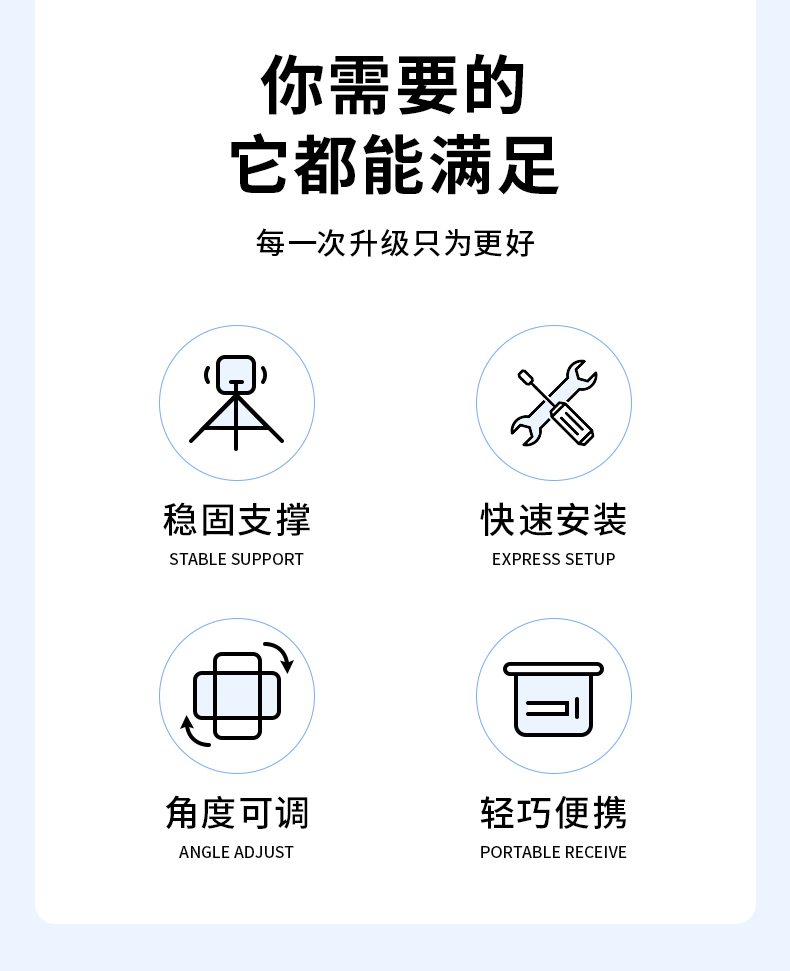 你需要的
它都能满足

每一次升级只为更好

稳固支撑
STABLE SUPPORT

快速安装
EXPRESS SETUP

角度可调
ANGLE ADJUST

轻巧便携
PORTABLE RECEIVE