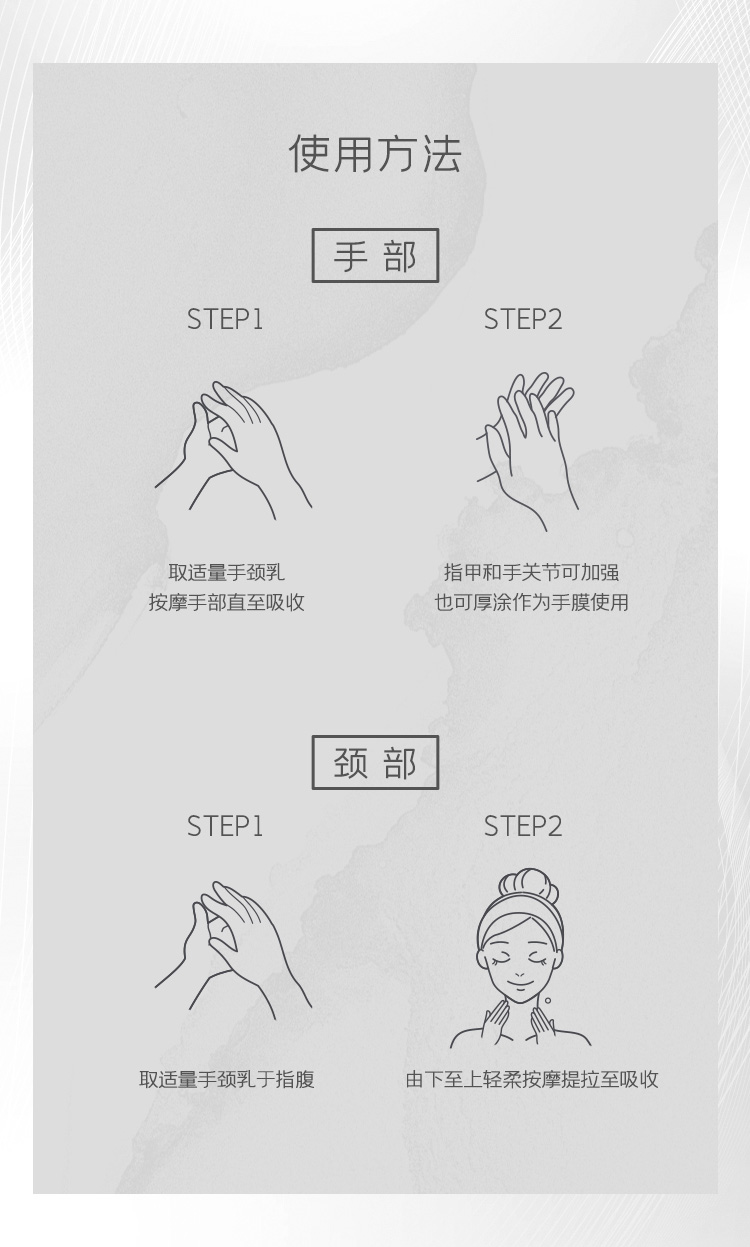 使用方法

手 部

STEP1

取适量手颈乳
按摩手部直至吸收

STEP2

指甲和手关节可加强
也可厚涂作为手膜使用

颈 部

STEP1

取适量手颈乳于指腹

STEP2

由下至上轻柔按摩提拉至吸收