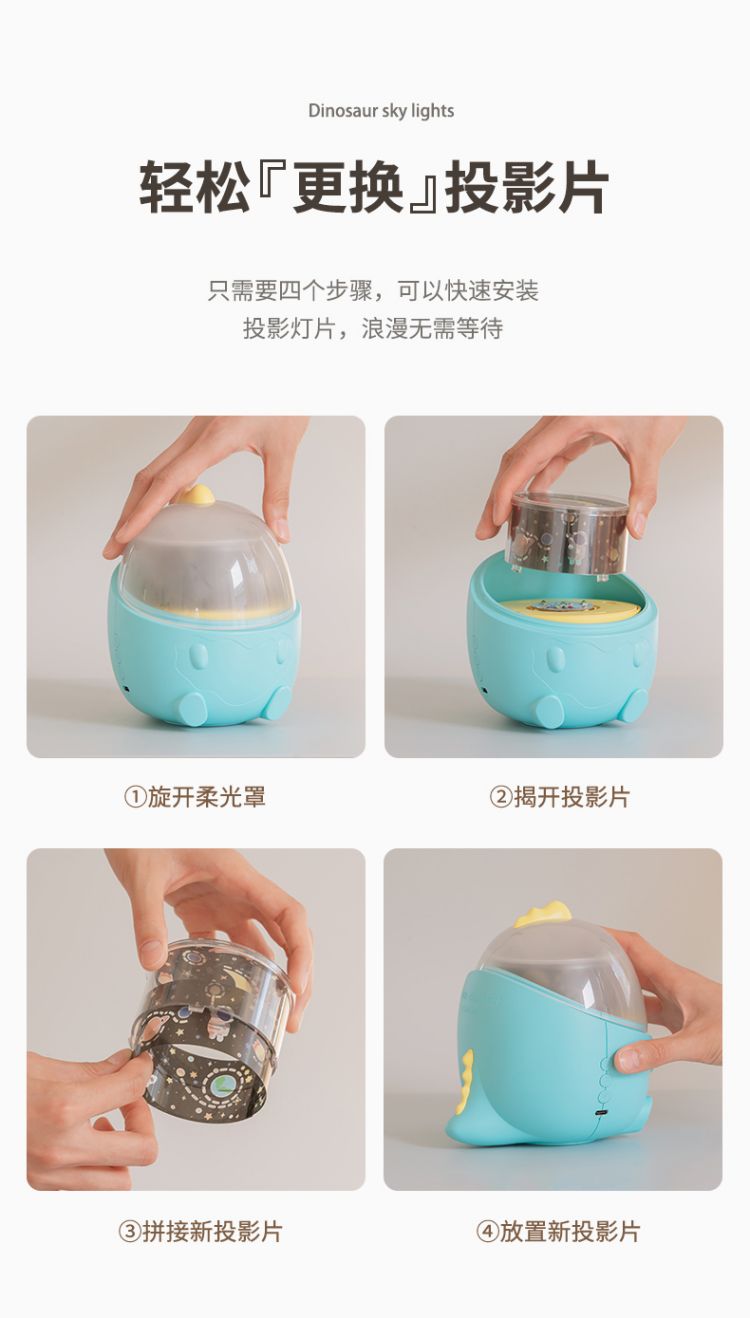 Dinosaur sky lights

轻松『更换』投影片

只需要四个步骤，可以快速安装
投影灯片，浪漫无需等待

①旋开柔光罩

②揭开投影片

③拼接新投影片

④放置新投影片