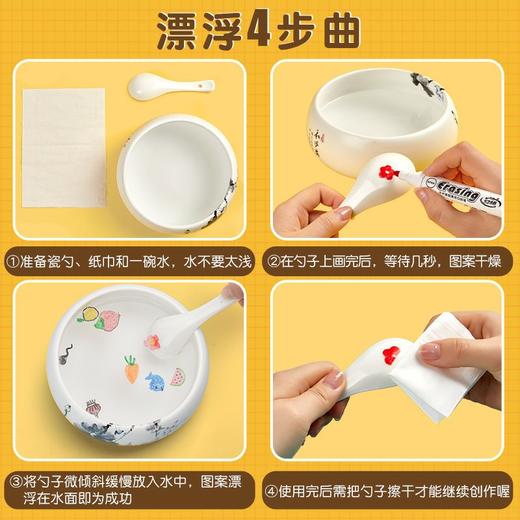 漂浮4步曲

Erasing

①准备瓷勺、纸巾和一碗水，水不要太浅

②在勺子上画完后，等待几秒，图案干燥

③将勺子微倾斜缓慢放入水中，图案漂浮在水面即为成功

④使用完后需把勺子擦干才能继续创作喔