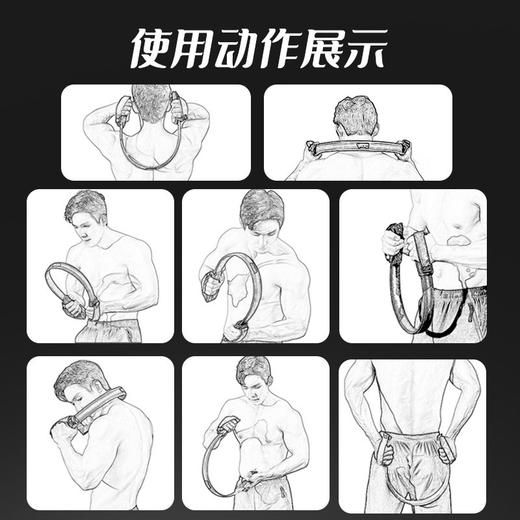 使用动作展示