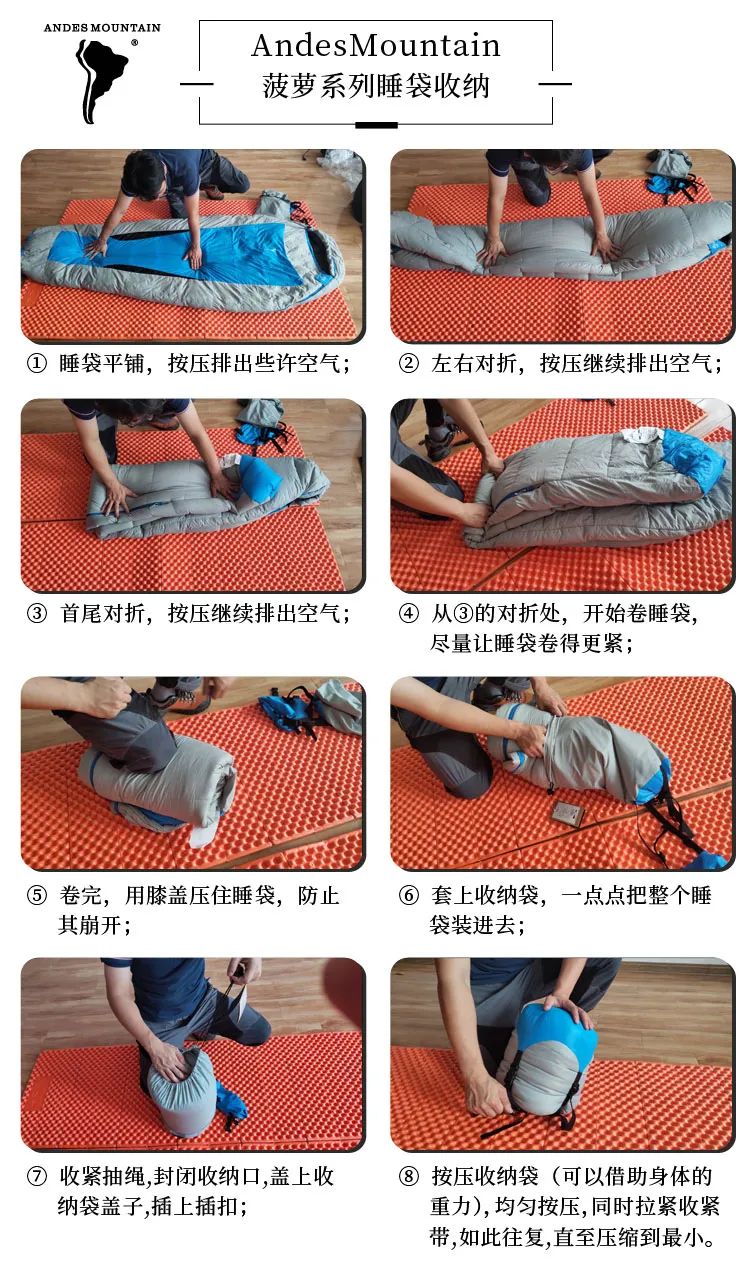 ANDES MOUNTAIN ®

AndesMountain
菠萝系列睡袋收纳

① 睡袋平铺，按压排出些许空气；

② 左右对折，按压继续排出空气；

③ 首尾对折，按压继续排出空气；

④ 从③的对折处，开始卷睡袋，尽量让睡袋卷得更紧；

⑤ 卷完，用膝盖压住睡袋，防止其崩开；

⑥ 套上收纳袋，一点点把整个睡袋装进去；

⑦ 收紧抽绳,封闭收纳口,盖上收纳袋盖子,插上插扣；

⑧ 按压收纳袋（可以借助身体的重力),均匀按压,同时拉紧收紧带,如此往复,直至压缩到最小。