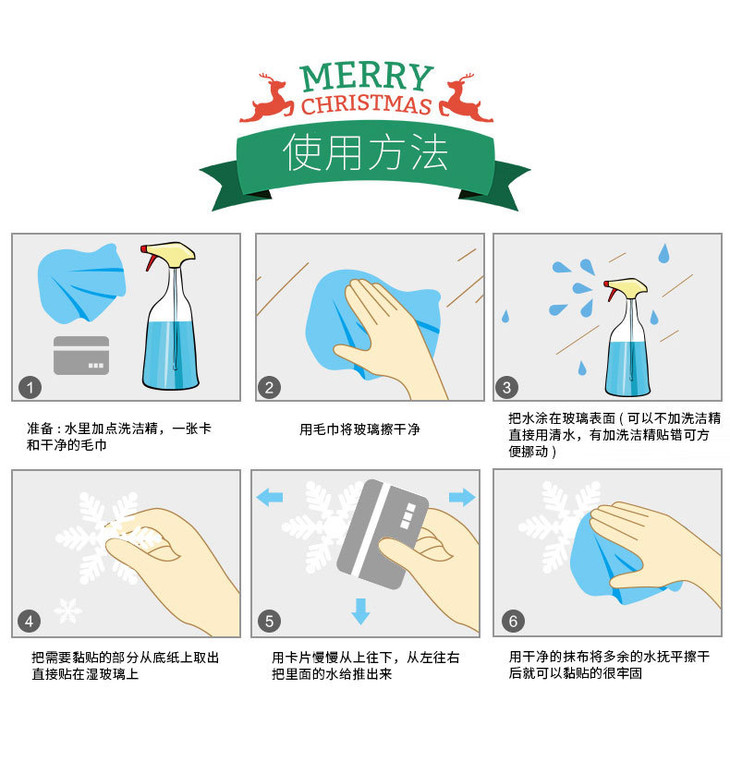 MERRY
CHRISTMAS
使用方法

1

准备：水里加点洗洁精，一张卡和干净的毛巾

2

用毛巾将玻璃擦干净

3

把水涂在玻璃表面（可以不加洗洁精直接用清水，有加洗洁精贴错可方便挪动）

4

把需要黏贴的部分从底纸上取出直接贴在湿玻璃上

5

用卡片慢慢从上往下，从左往右把里面的水给推出来

6

用干净的抹布将多余的水抚平擦干后就可以黏贴的很牢固