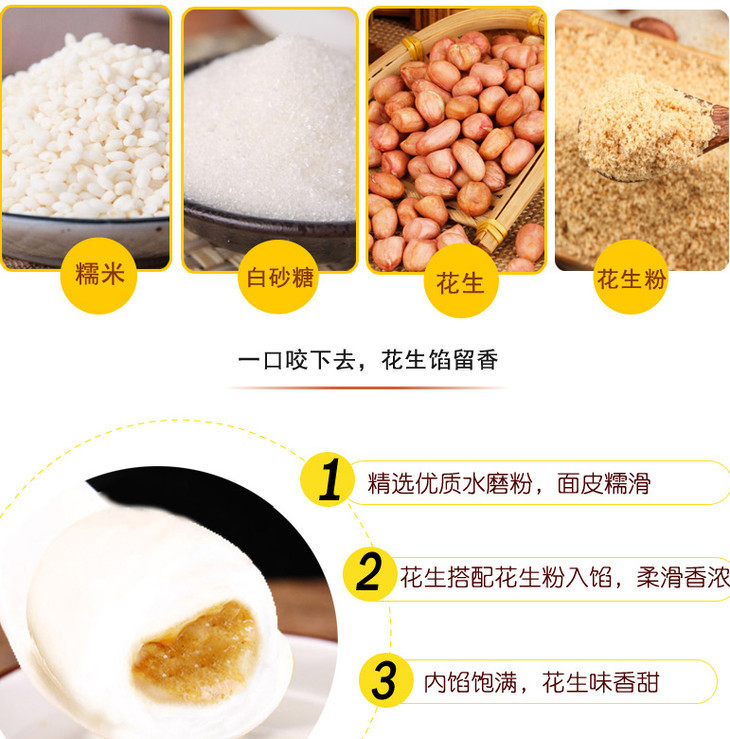 糯米

白砂糖

花生

花生粉

一口咬下去，花生馅留香

1 精选优质水磨粉，面皮糯滑

2 花生搭配花生粉入馅，柔滑香浓

3 内馅饱满，花生味香甜