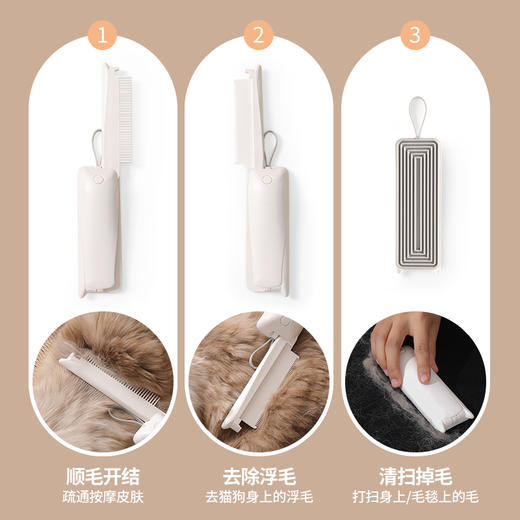 1

顺毛开结
疏通按摩皮肤

2

去除浮毛
去猫狗身上的浮毛

3

清扫掉毛
打扫身上/毛毯上的毛