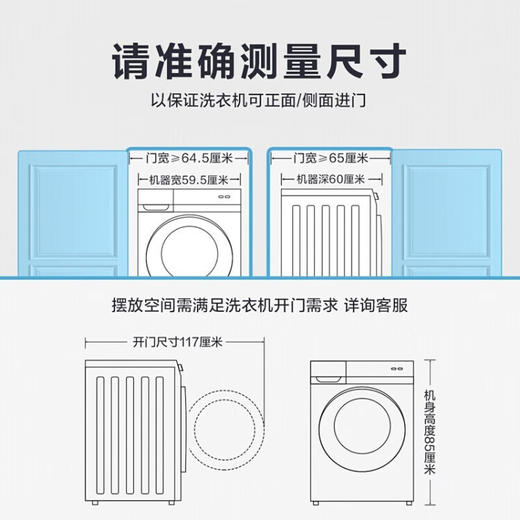 请准确测量尺寸

以保证洗衣机可正面/侧面进门

门宽≥64.5厘米

机器宽59.5厘米

门宽≥65厘米

机器深60厘米

摆放空间需满足洗衣机开门需求 详询客服

开门尺寸117厘米

机身高度85厘米