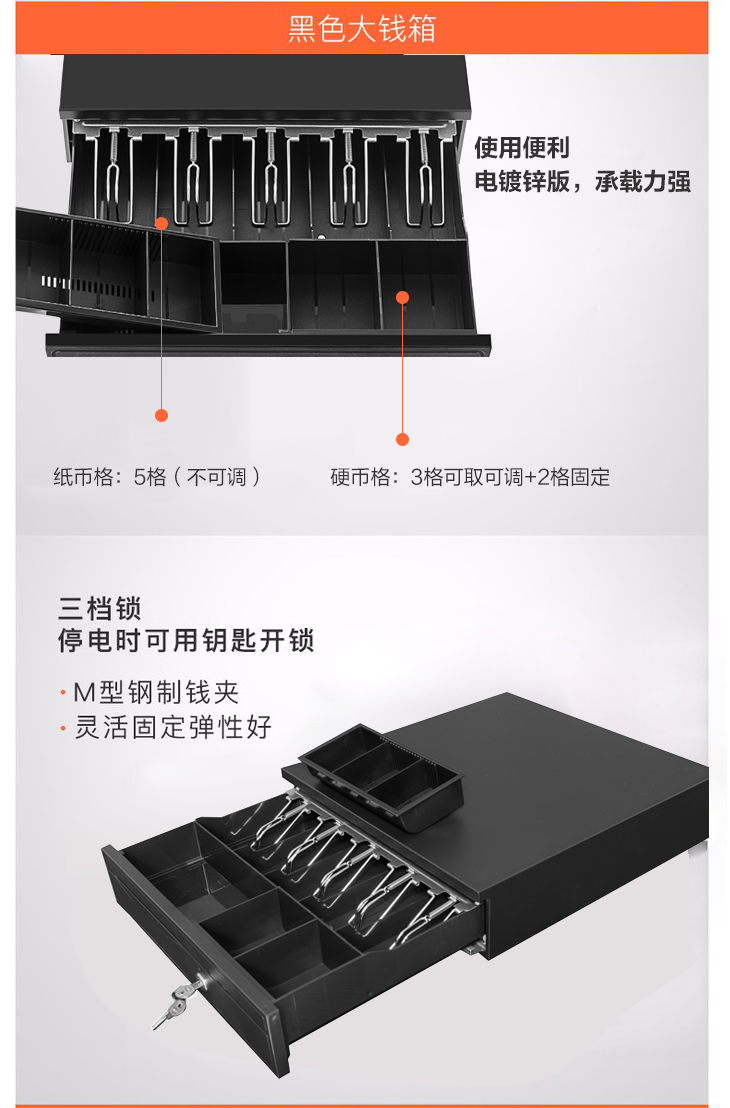 黑色大钱箱

使用便利
电镀锌版，承载力强

纸币格：5格（不可调）

硬币格：3格可取可调+2格固定

三档锁
停电时可用钥匙开锁

· M型钢制钱夹
· 灵活固定弹性好