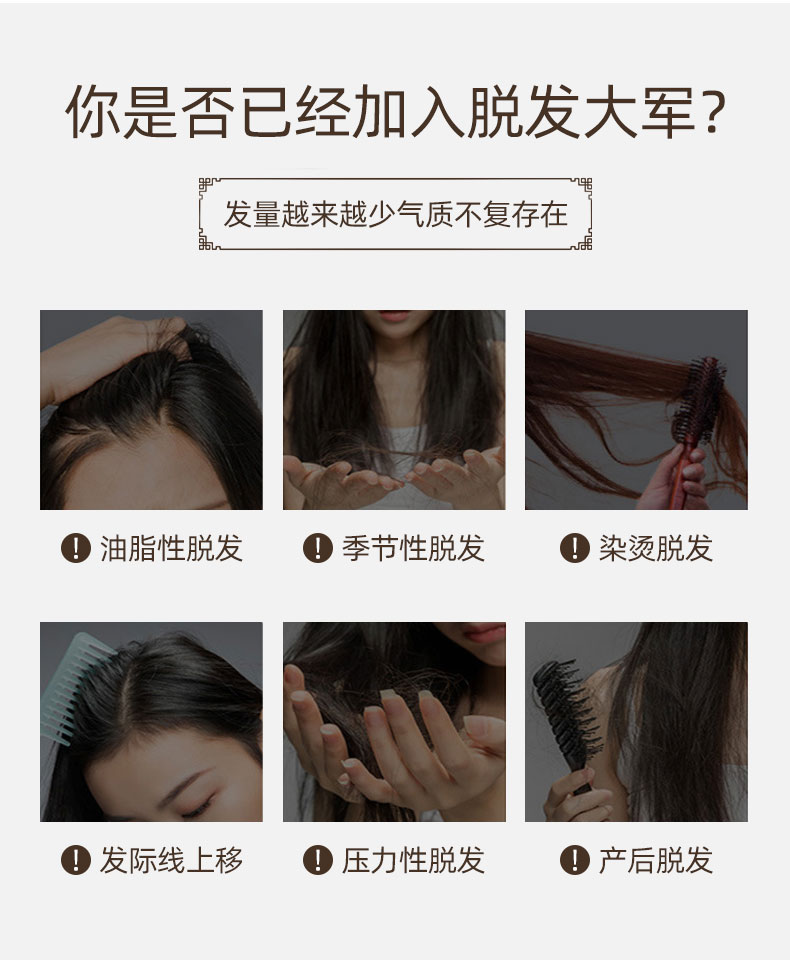 你是否已经加入脱发大军?

发量越来越少气质不复存在

! 油脂性脱发

! 季节性脱发

! 染烫脱发

! 发际线上移

! 压力性脱发

! 产后脱发