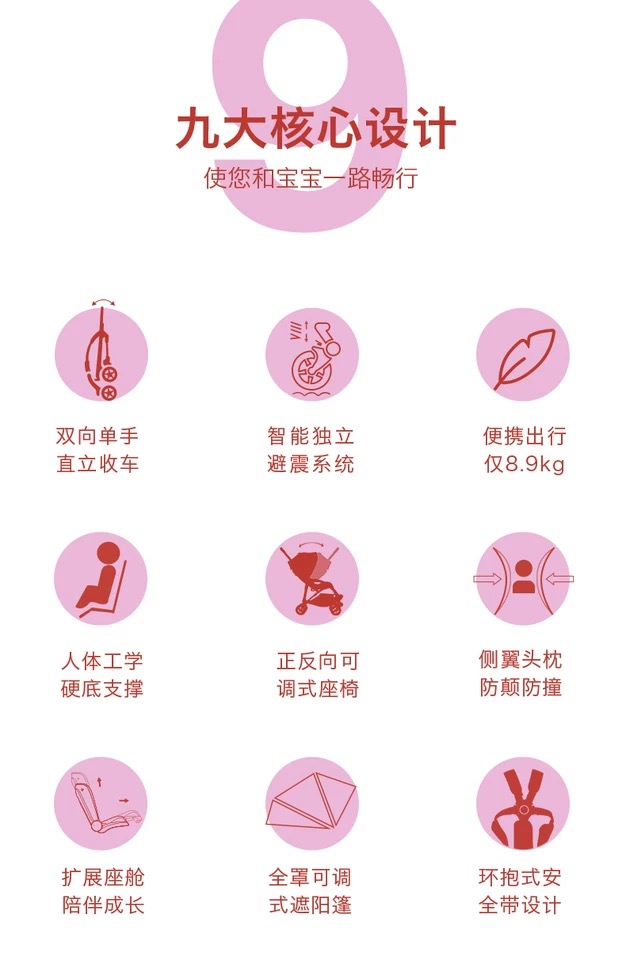 9

九大核心设计
使您和宝宝一路畅行

双向单手
直立收车

智能独立
避震系统

便携出行
仅8.9kg

人体工学
硬底支撑

正反向可
调式座椅

侧翼头枕
防颠防撞

扩展座舱
陪伴成长

全罩可调
式遮阳篷

环抱式安
全带设计