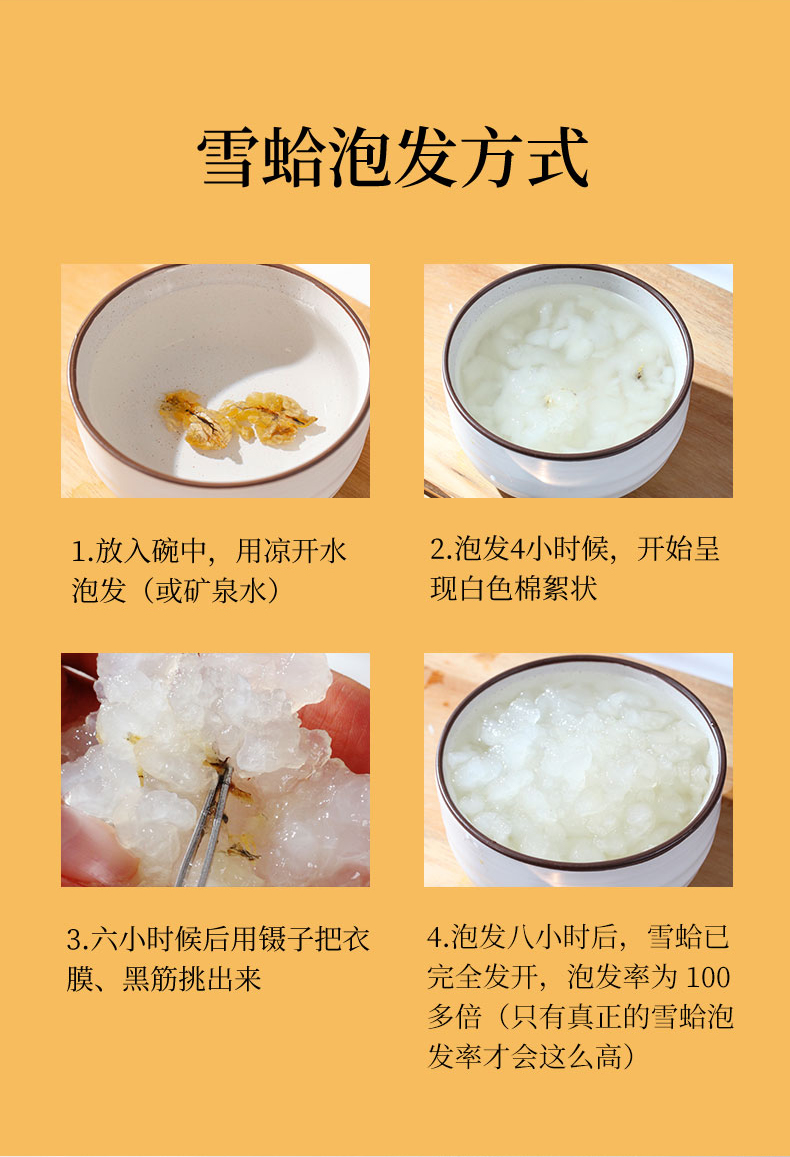 雪蛤泡发方式

1.放入碗中，用凉开水泡发（或矿泉水）

2.泡发4小时候，开始呈现白色棉絮状

3.六小时候后用镊子把衣膜、黑筋挑出来

4.泡发八小时后，雪蛤已完全发开，泡发率为 100多倍（只有真正的雪蛤泡发率才会这么高）