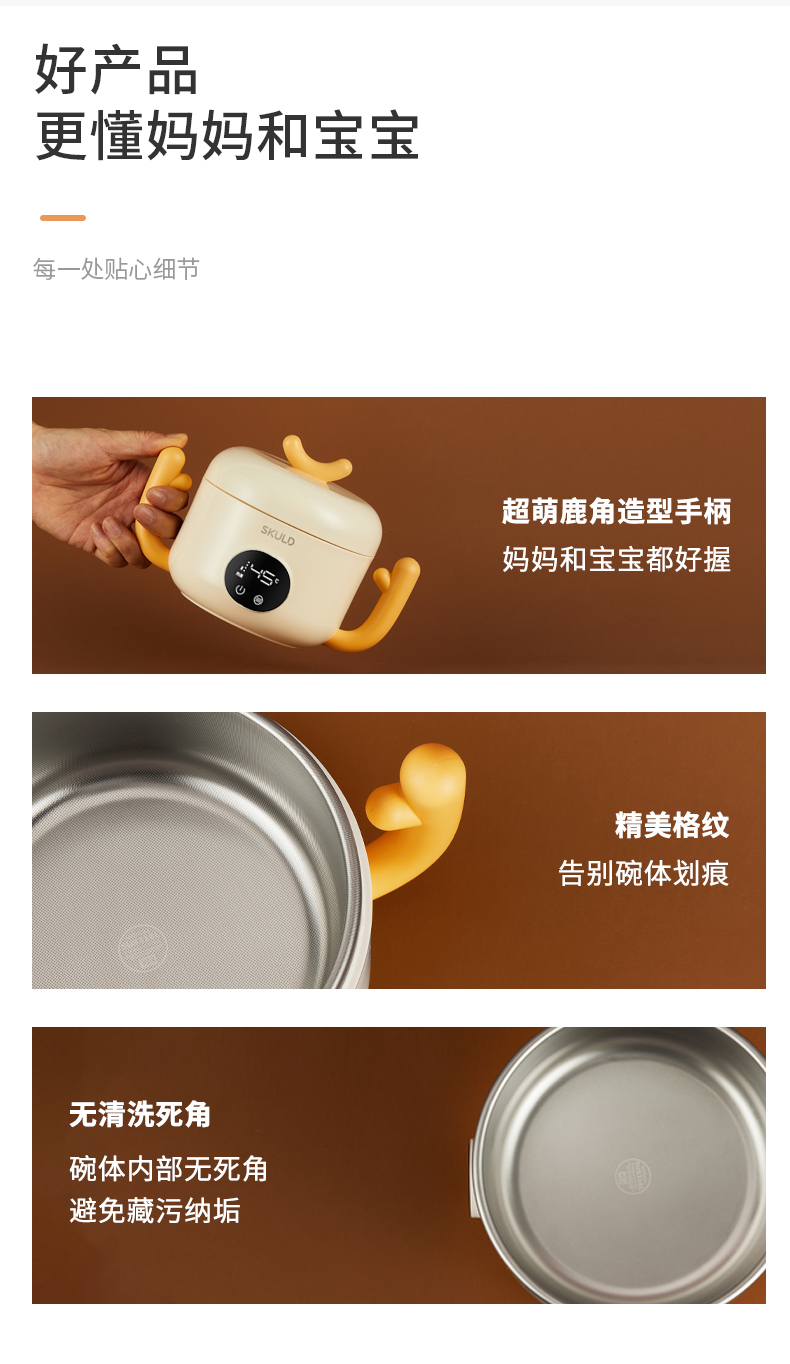 好产品
更懂妈妈和宝宝

每一处贴心细节

SKULD

45

超萌鹿角造型手柄
妈妈和宝宝都好握

精美格纹
告别碗体划痕

无清洗死角
碗体内部无死角
避免藏污纳垢