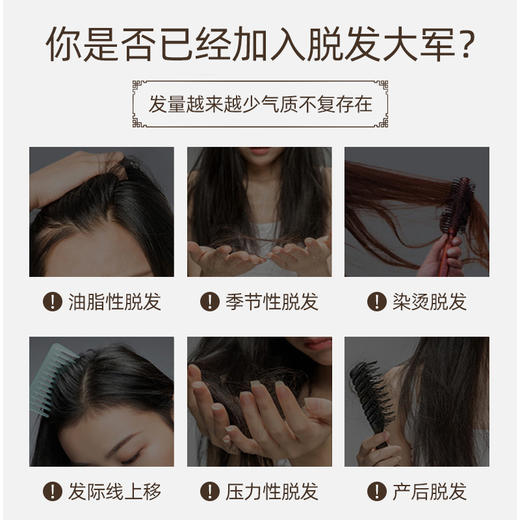 你是否已经加入脱发大军?

发量越来越少气质不复存在

! 油脂性脱发

! 季节性脱发

! 染烫脱发

! 发际线上移

! 压力性脱发

! 产后脱发