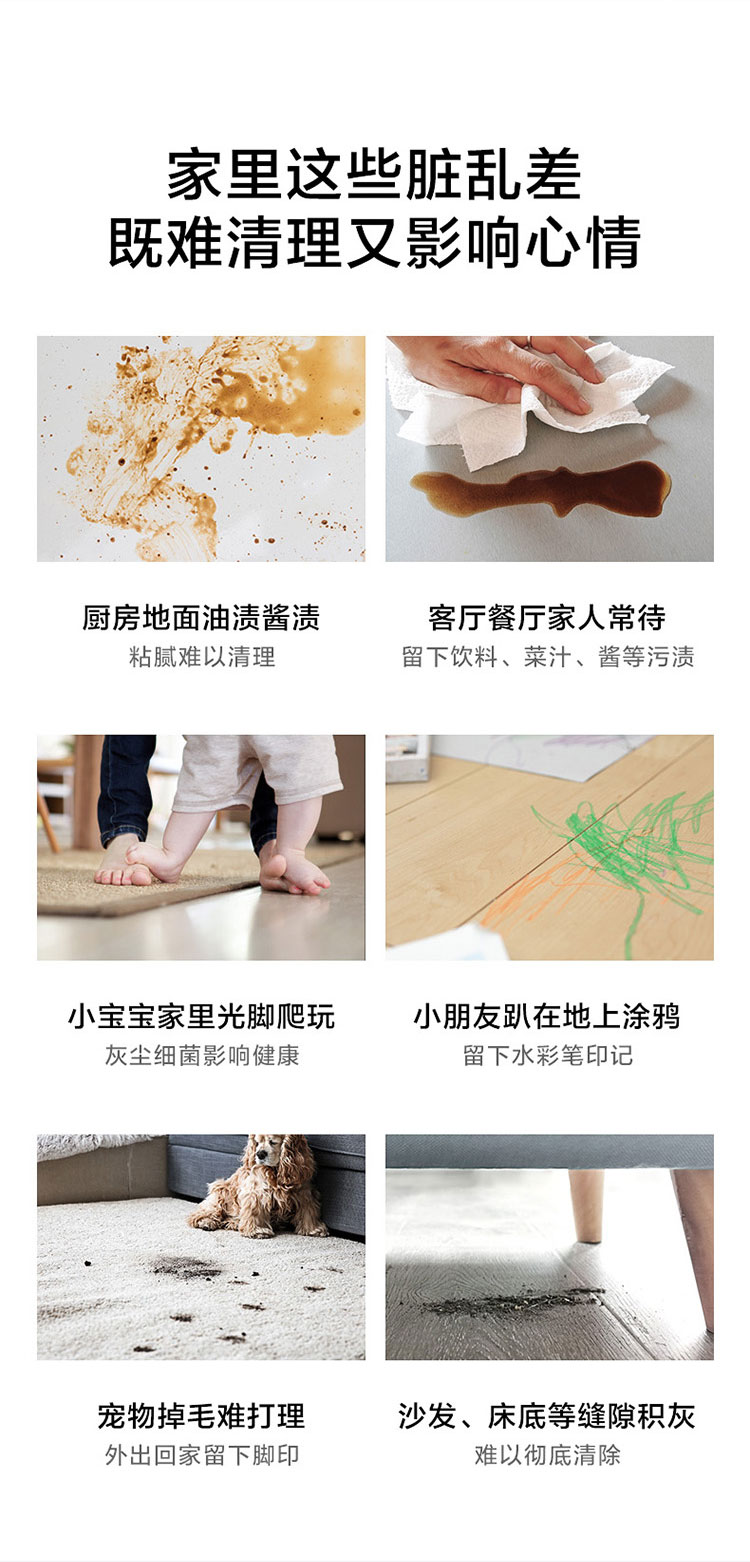 家里这些脏乱差
既难清理又影响心情

厨房地面油渍酱渍
粘腻难以清理

客厅餐厅家人常待
留下饮料、菜汁、酱等污渍

小宝宝家里光脚爬玩
灰尘细菌影响健康

小朋友趴在地上涂鸦
留下水彩笔印记

宠物掉毛难打理
外出回家留下脚印

沙发、床底等缝隙积灰
难以彻底清除