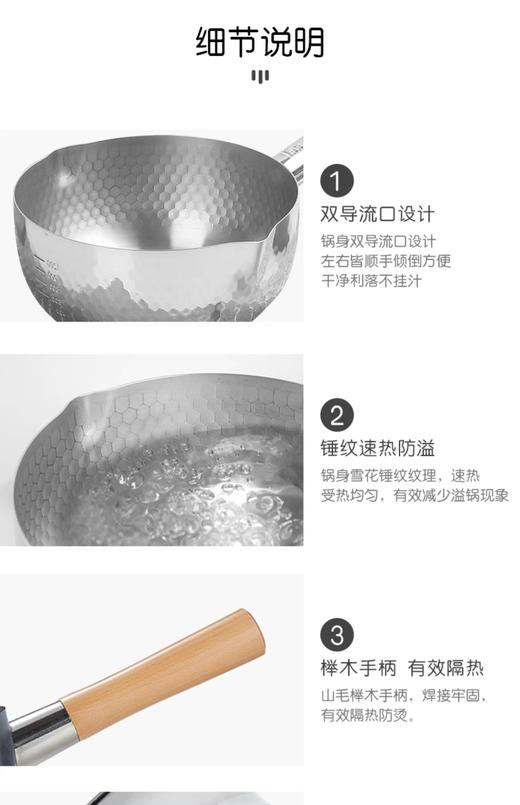 细节说明

1
双导流口设计
锅身双导流口设计
左右皆顺手倾倒方便
干净利落不挂汁

2
锤纹速热防溢
锅身雪花锤纹纹理，速热
受热均匀，有效减少溢锅现象

3
榉木手柄 有效隔热
山毛榉木手柄，焊接牢固，
有效隔热防烫。