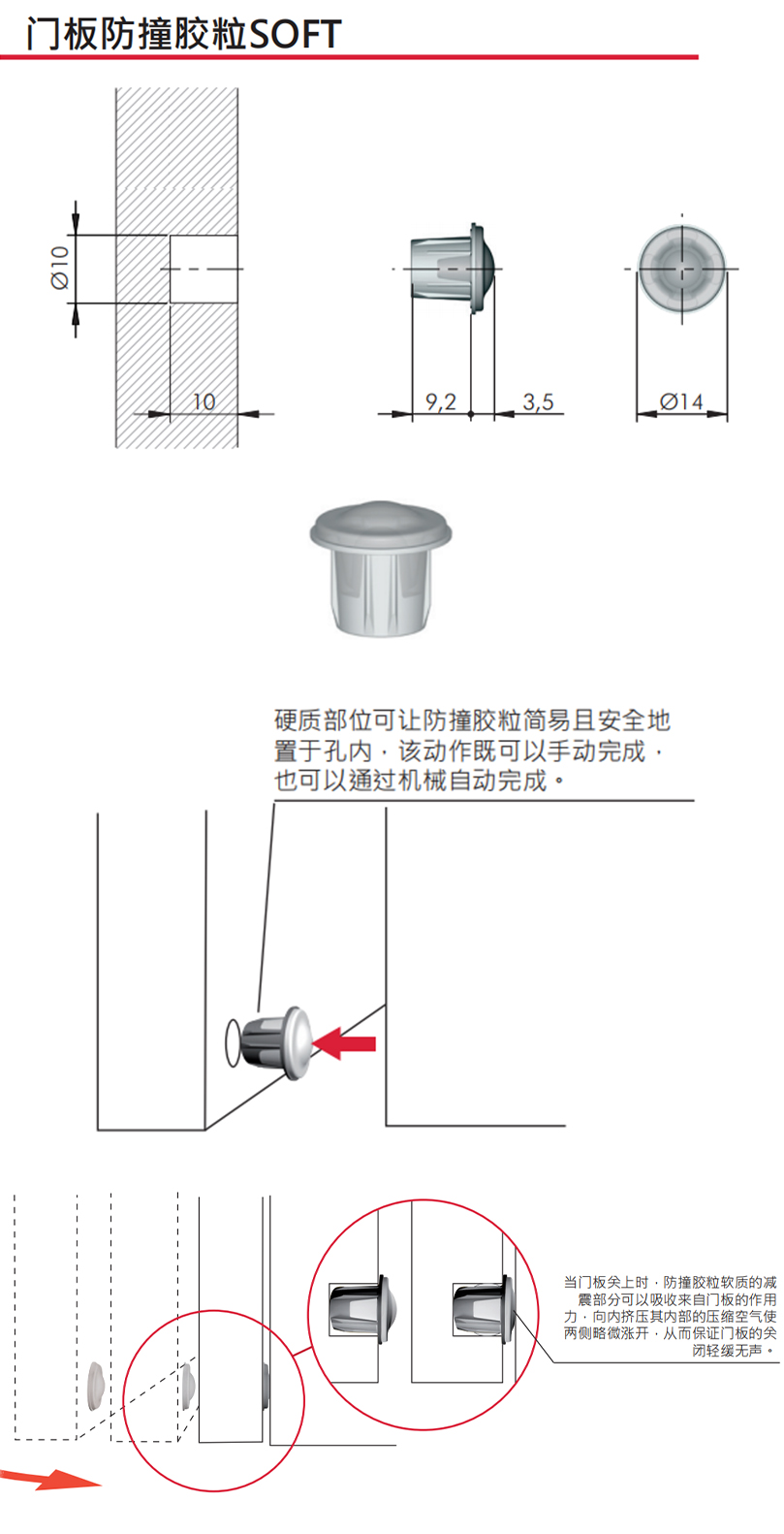 门板防撞胶粒SOFT

Ø10

10

9,2

3,5

Ø14

硬质部位可让防撞胶粒简易且安全地置于孔内，该动作既可以手动完成，也可以通过机械自动完成。

当门板关上时，防撞胶粒软质的减震部分可以吸收来自门板的作用力，向内挤压其内部的压缩空气使两侧略微涨开，从而保证门板的关闭轻缓无声。