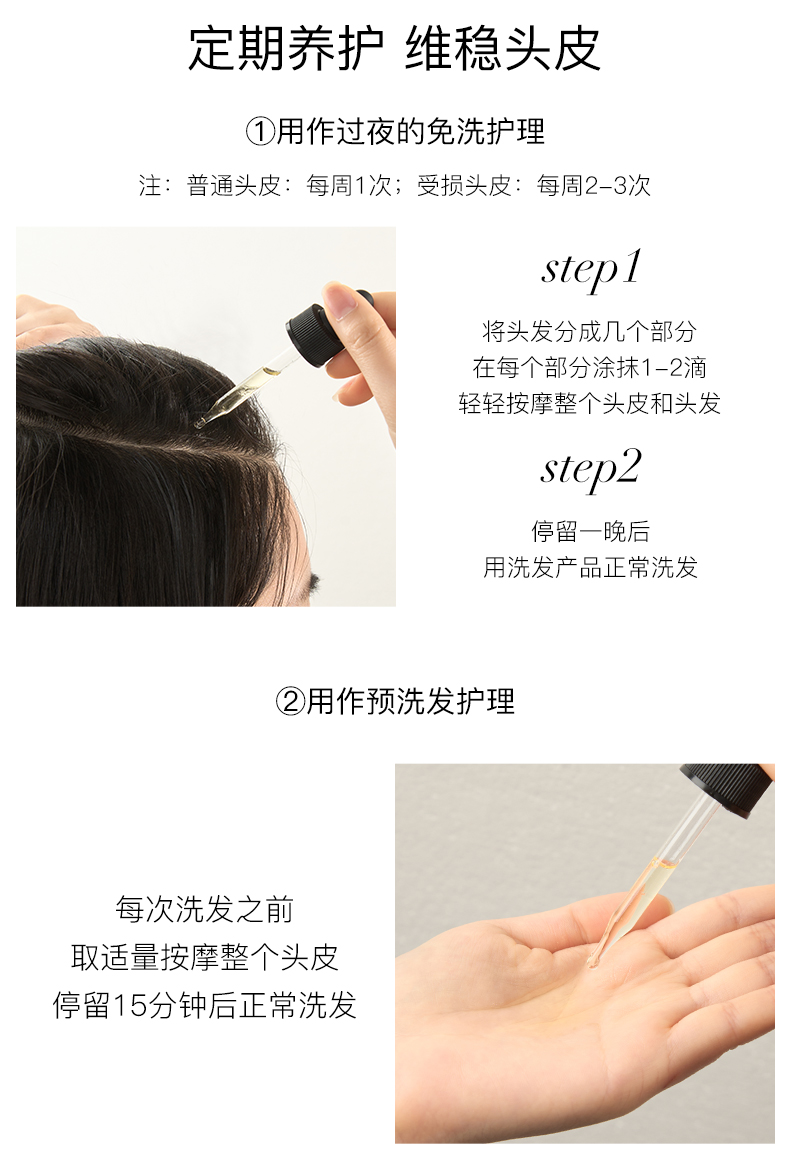 定期养护 维稳头皮

①用作过夜的免洗护理

注：普通头皮：每周1次；受损头皮：每周2-3次

step1

将头发分成几个部分
在每个部分涂抹1-2滴
轻轻按摩整个头皮和头发

step2

停留一晚后
用洗发产品正常洗发

②用作预洗发护理

每次洗发之前
取适量按摩整个头皮
停留15分钟后正常洗发