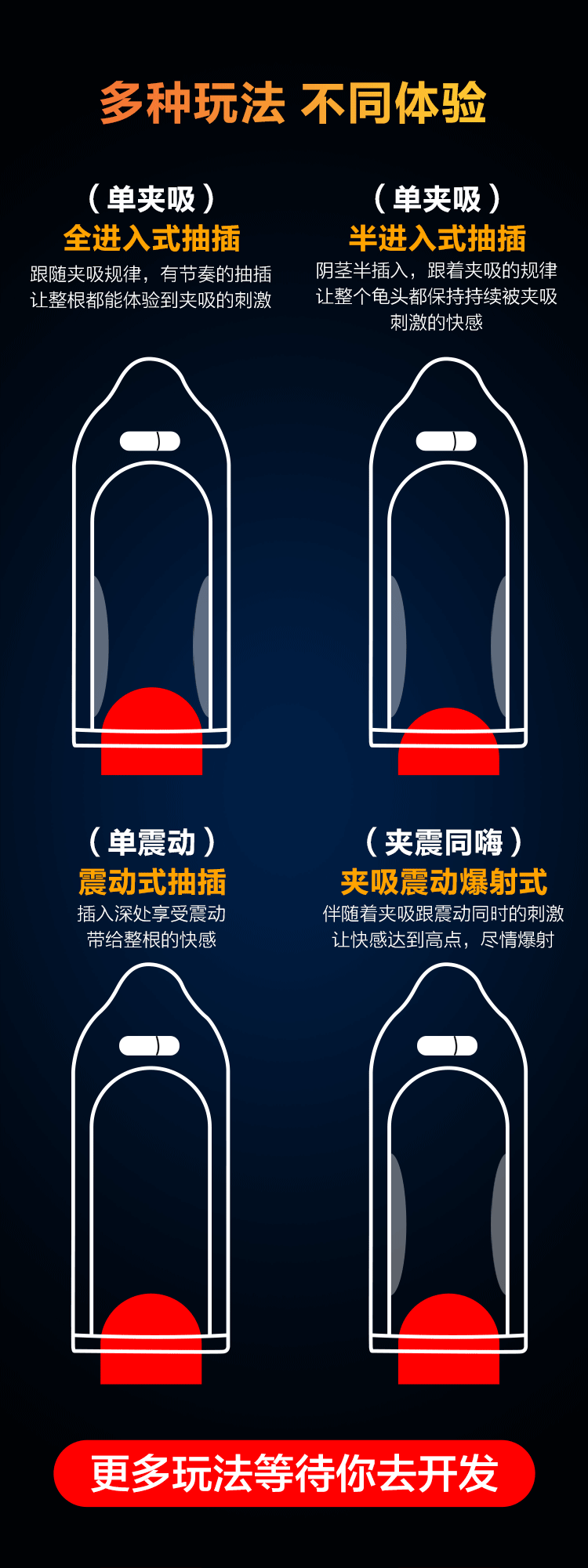 多种玩法 不同体验

（单夹吸）
全进入式抽插
跟随夹吸规律，有节奏的抽插
让整根都能体验到夹吸的刺激

（单夹吸）
半进入式抽插
阴茎半插入，跟着夹吸的规律
让整个龟头都保持持续被夹吸
刺激的快感

（单震动）
震动式抽插
插入深处享受震动
带给整根的快感

（夹震同嗨）
夹吸震动爆射式
伴随着夹吸跟震动同时的刺激
让快感达到高点，尽情爆射

更多玩法等待你去开发